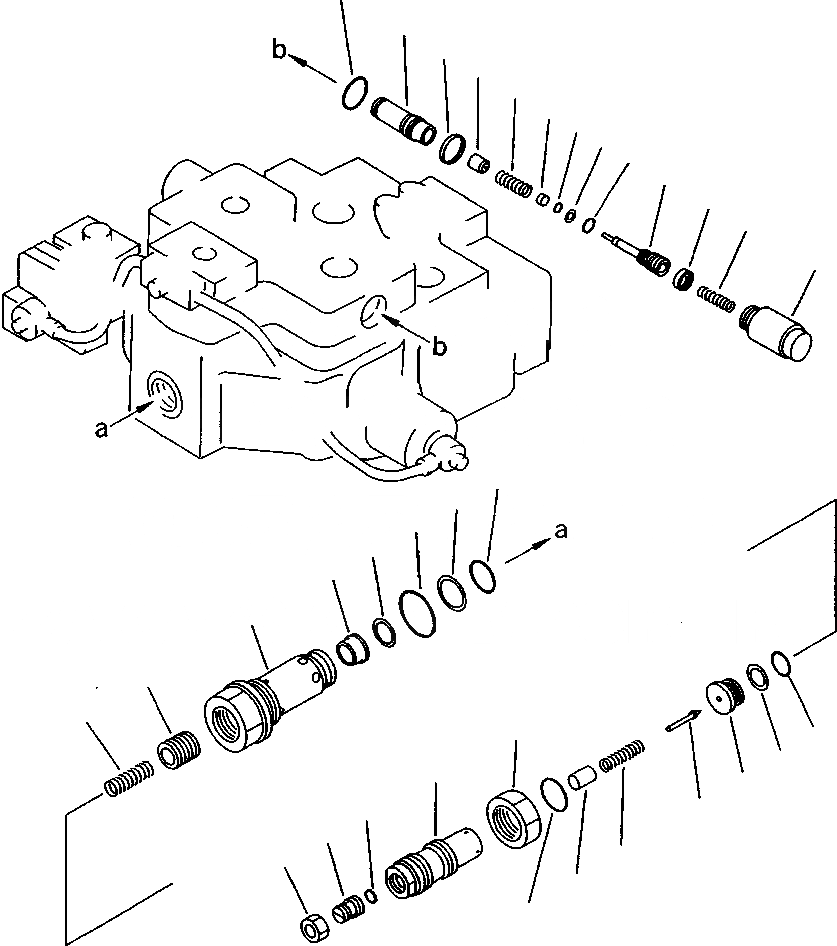 b
b
a
a