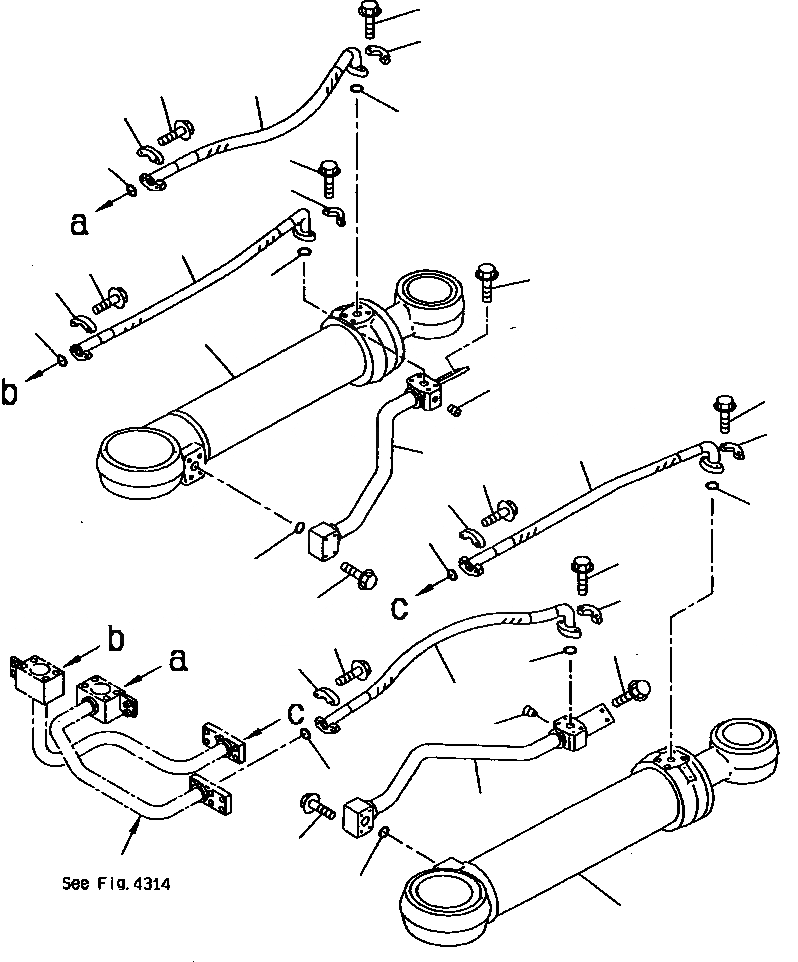 a

b

c

b

a

c

See Fig. 4314