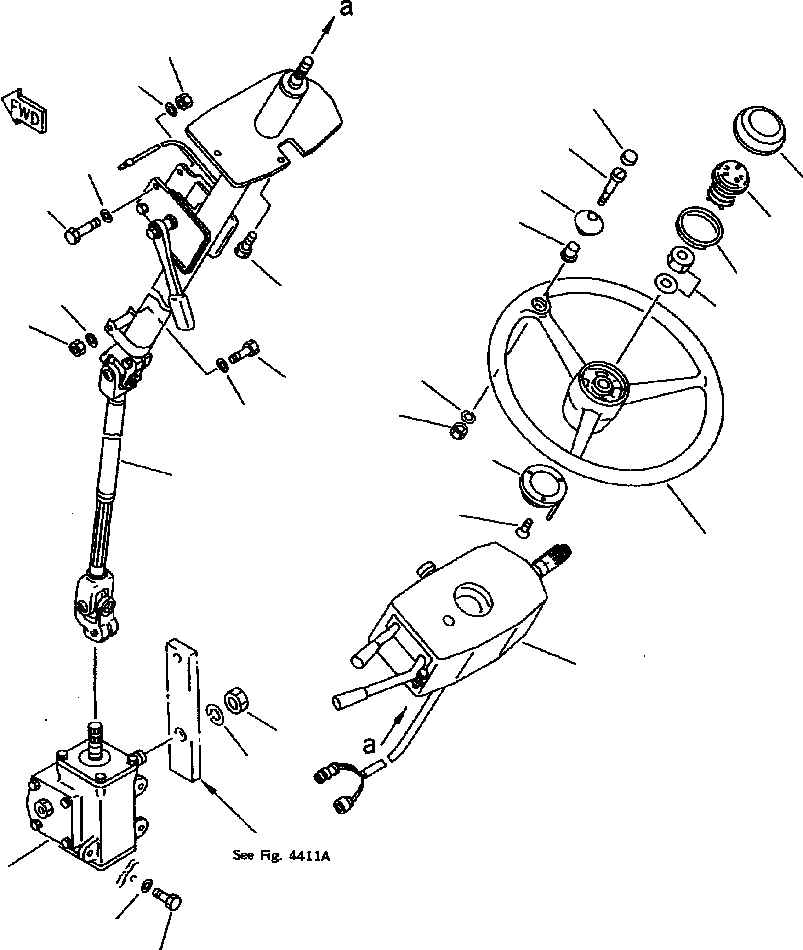 a

FWD

a

See Fig. 4411A