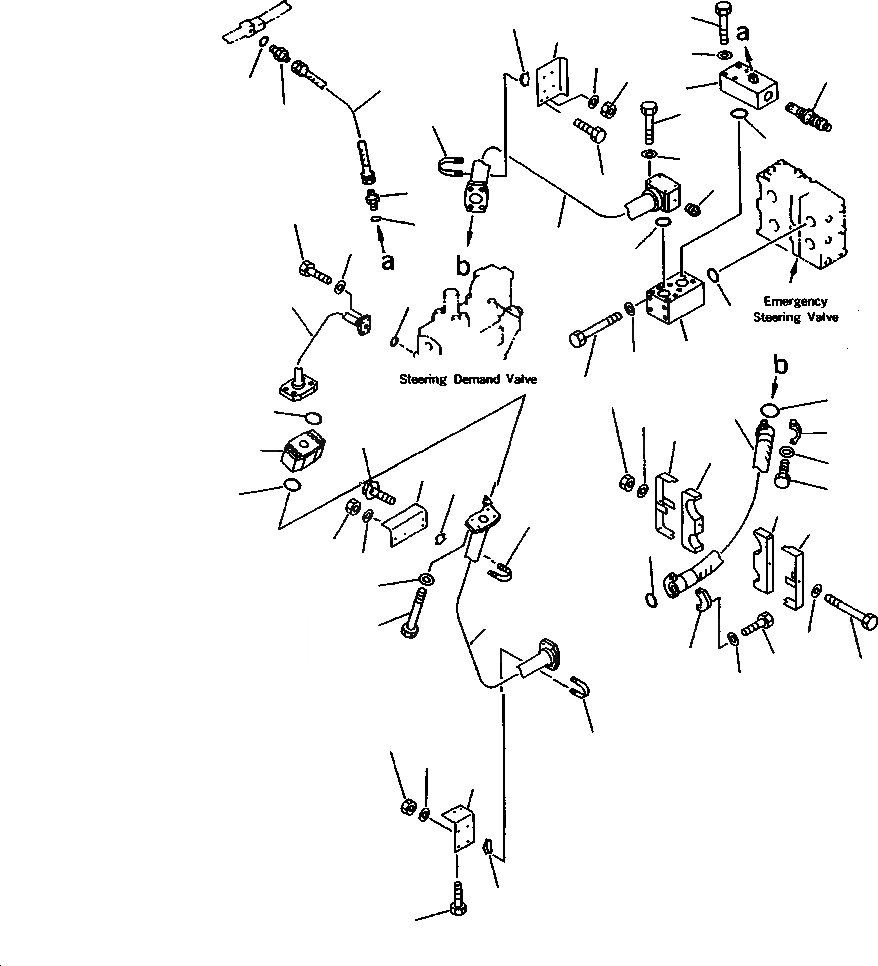 a

a

b

Emergency Steering Valve

Steering Demand Valve

b