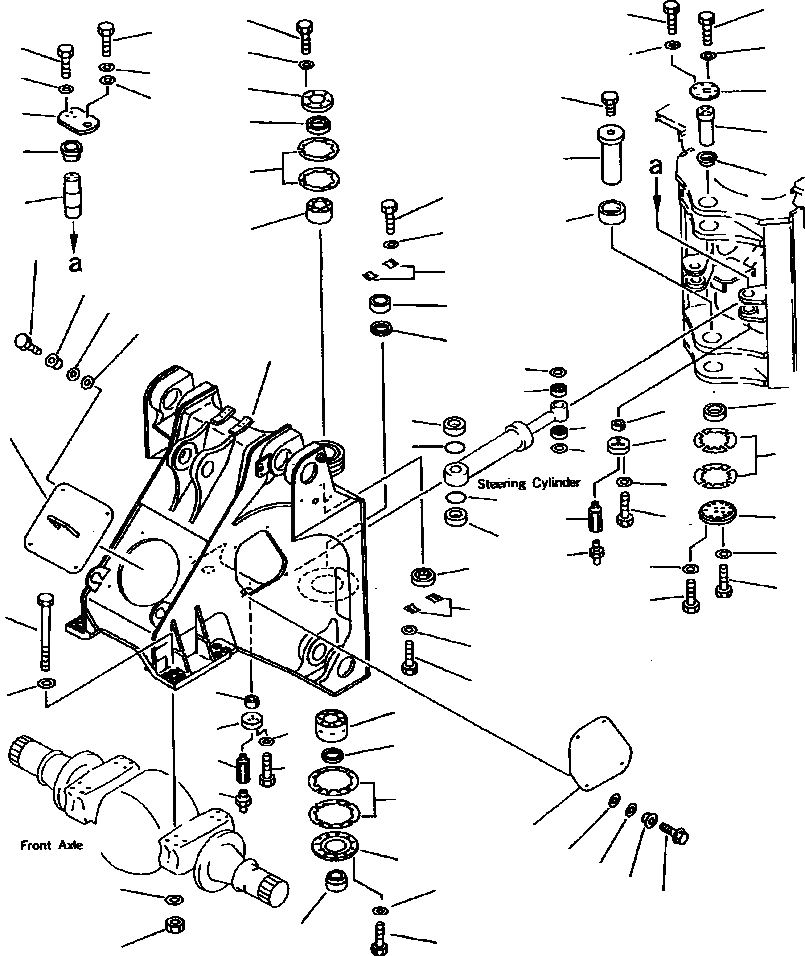 a

a

Steering Cylinder

Front Axle