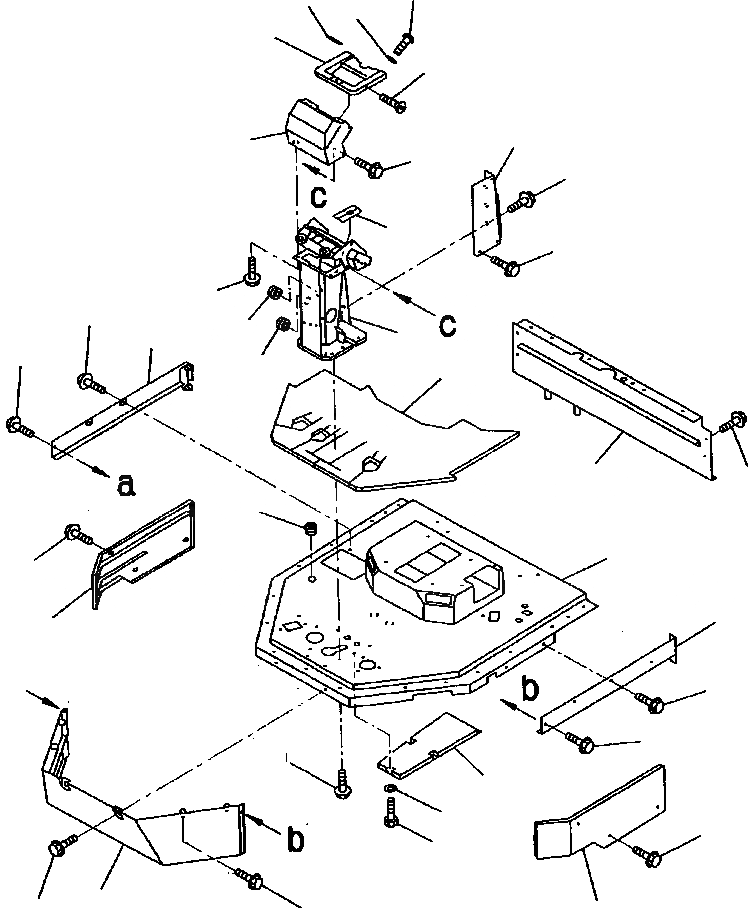 c
c
a
b
b