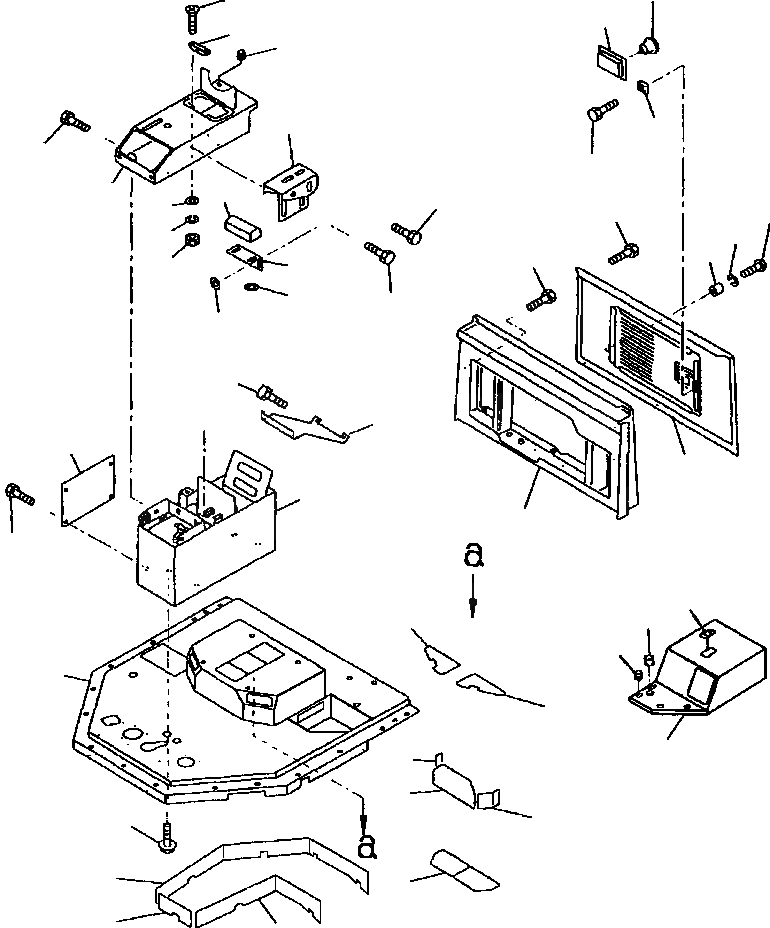 a

a