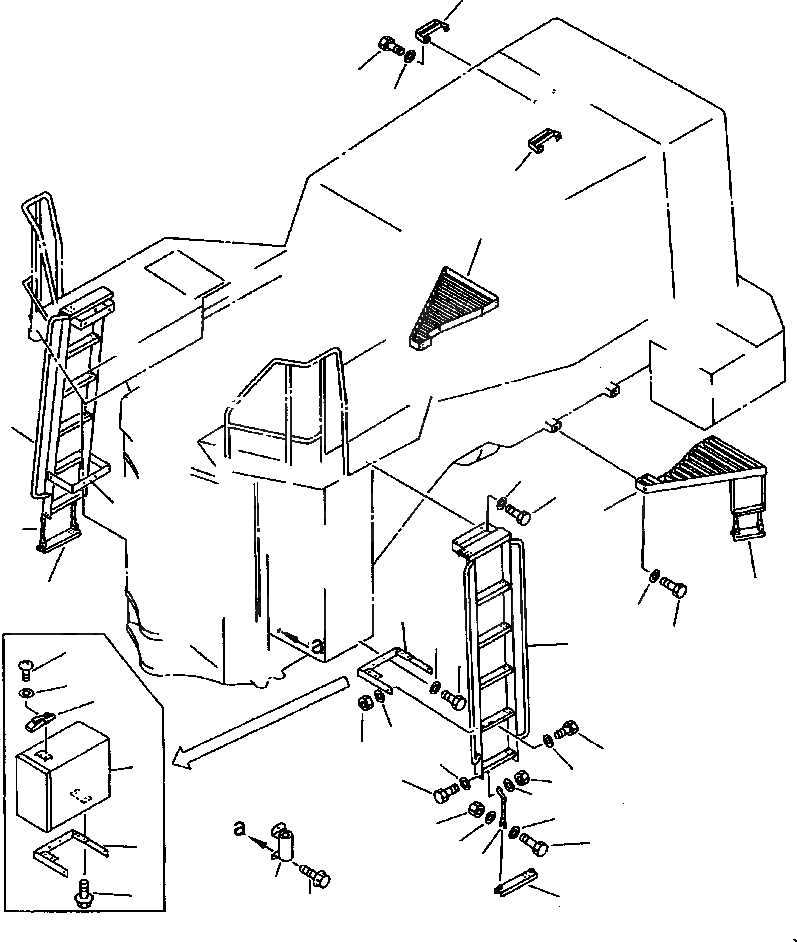 a
a