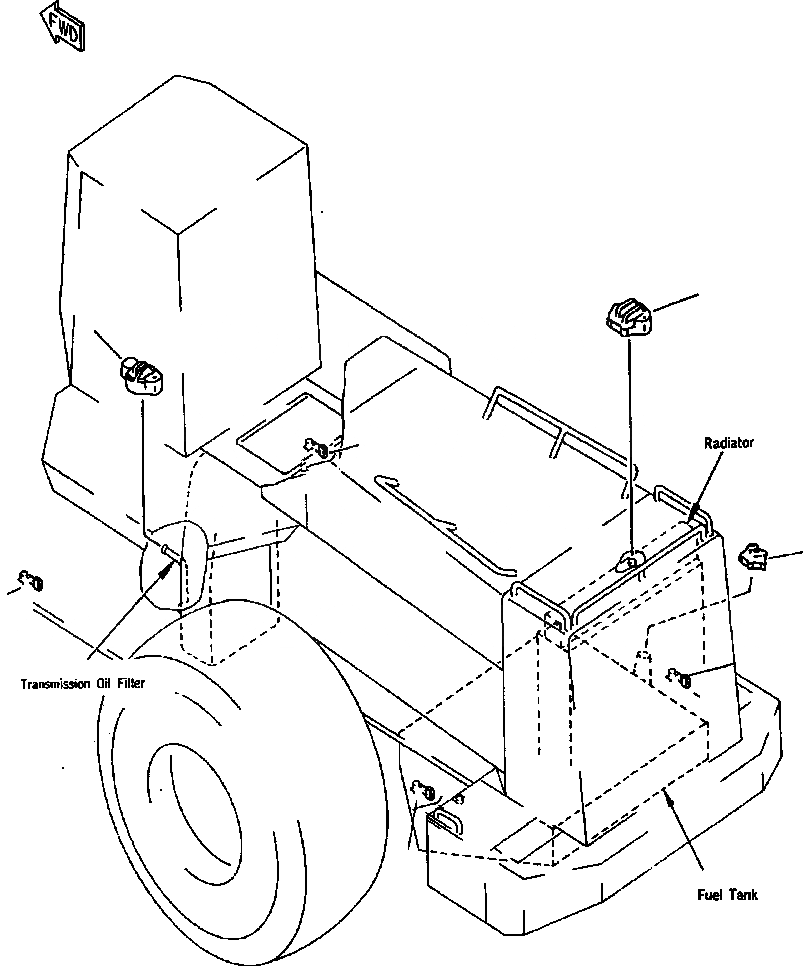 FWD

Radiator

Transmission Oil Filter

Fuel Tank