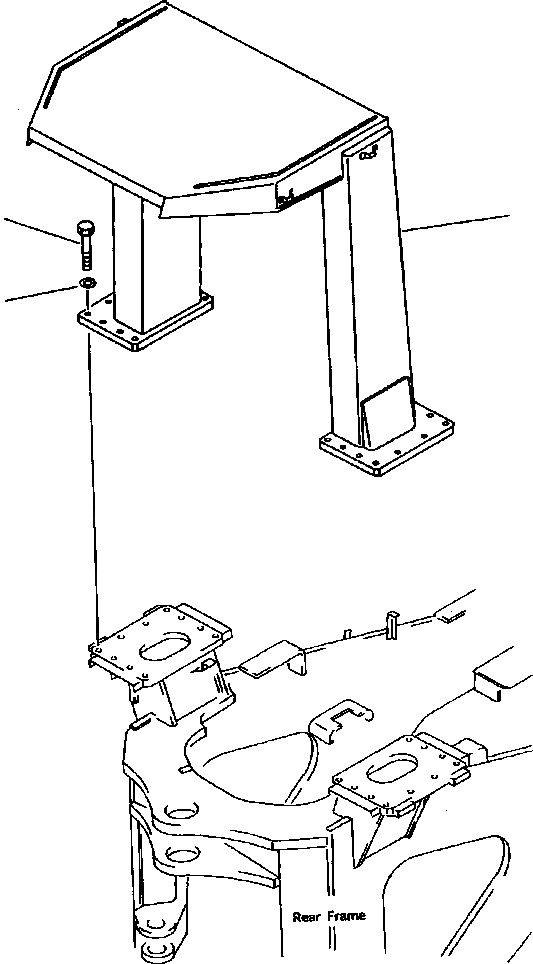 Rear Frame