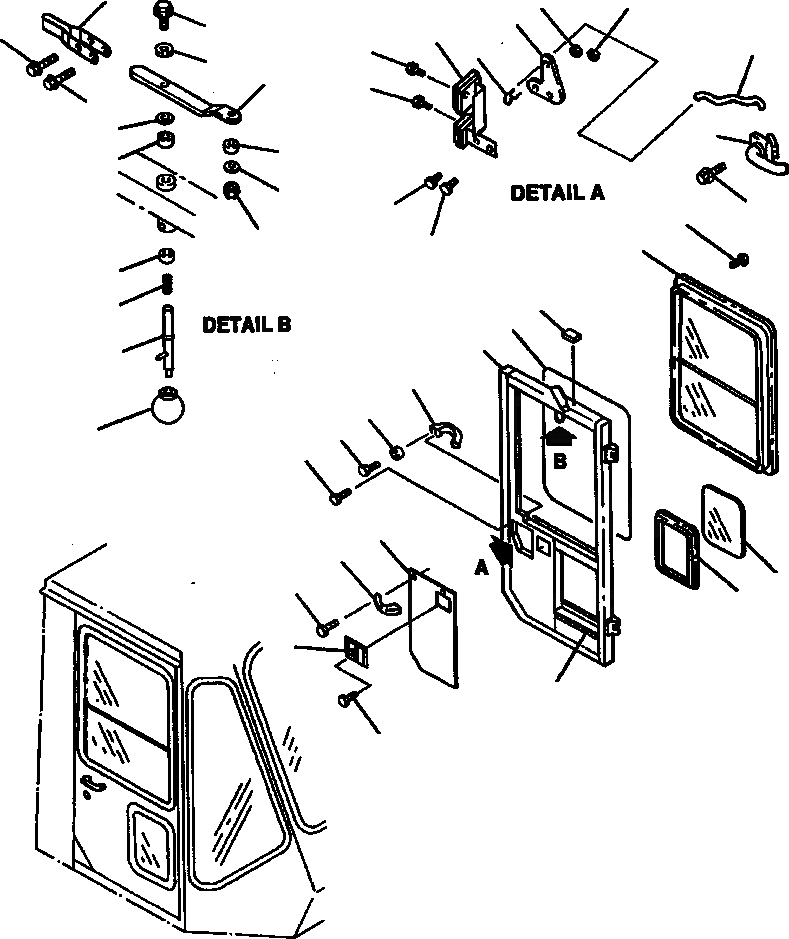 DETAIL A

DETAIL B

B

A