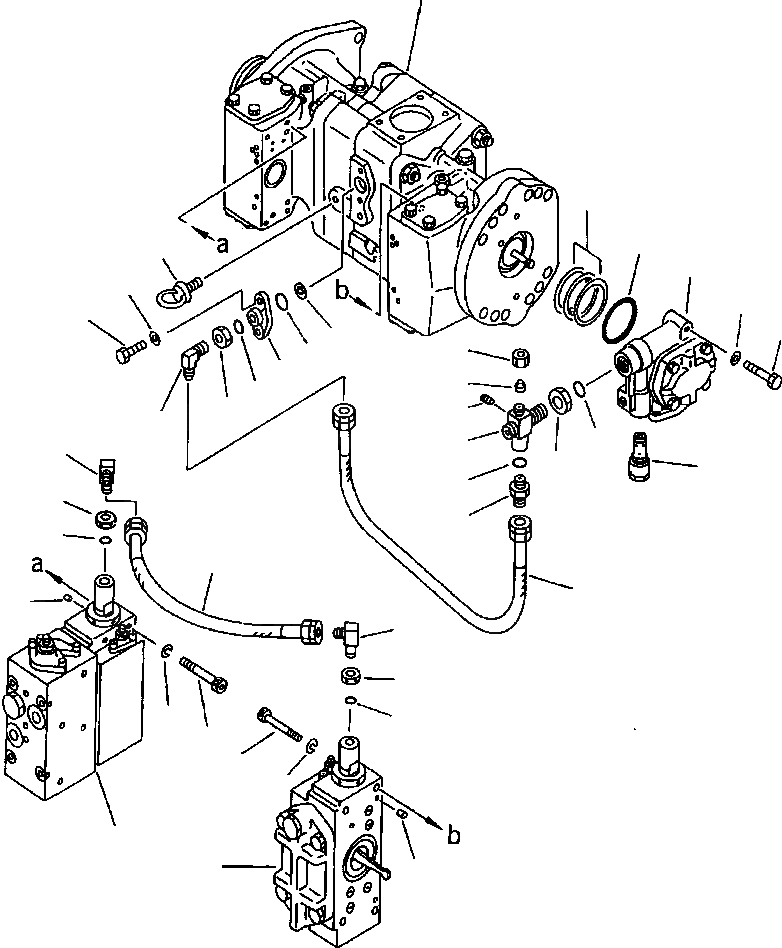 a
b
a
b