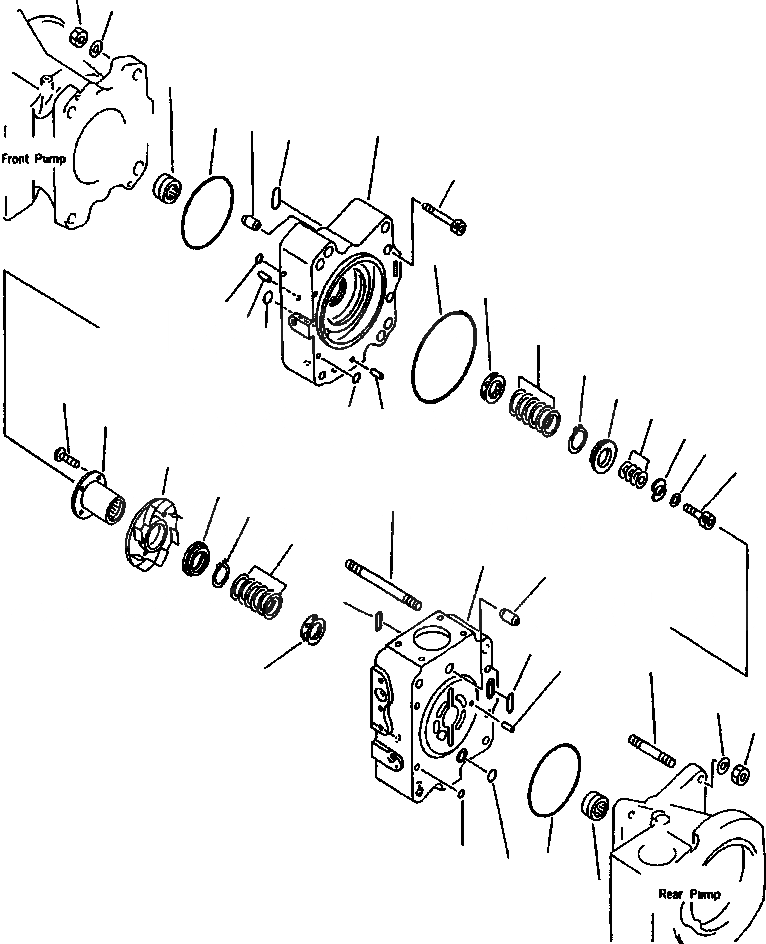 Front Pump

Rear Pump