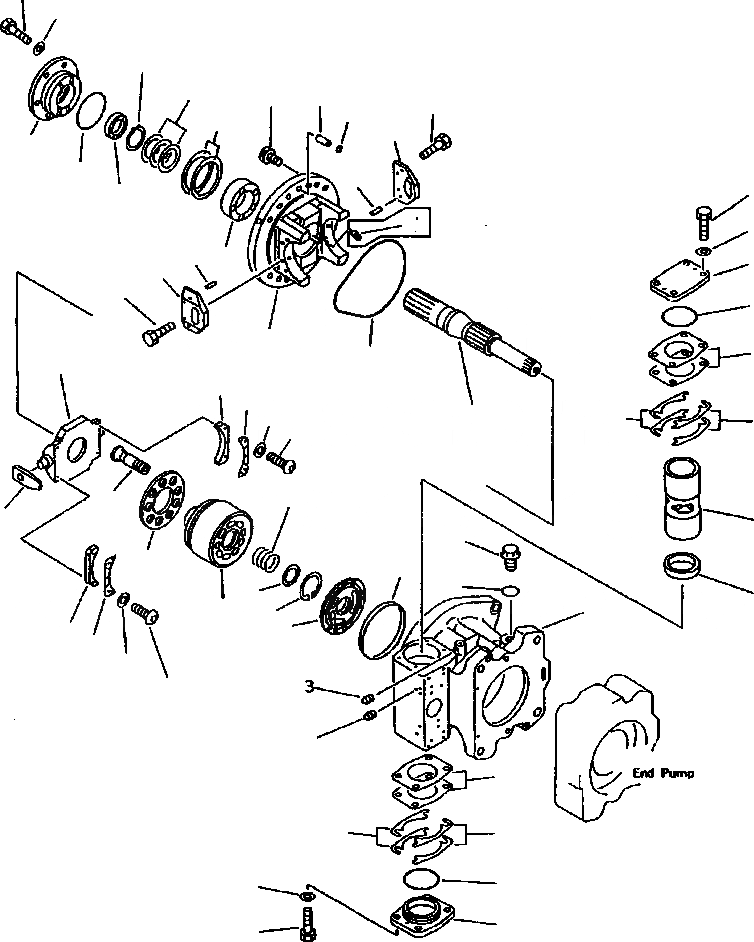 3

End Pump