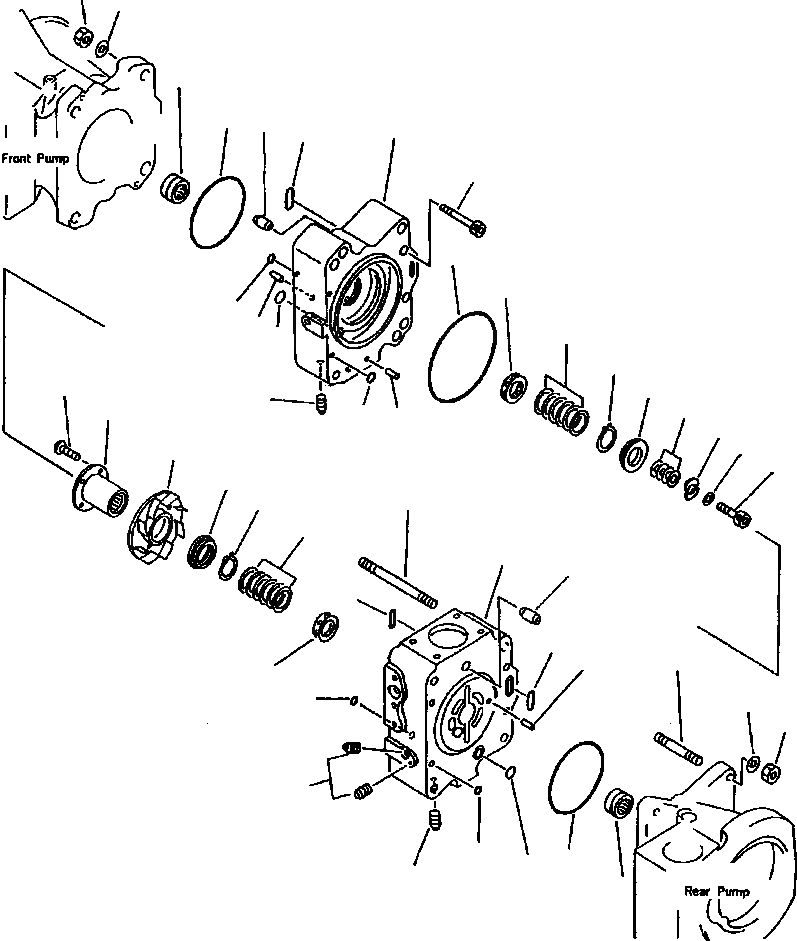 Front Pump

Rear Pump