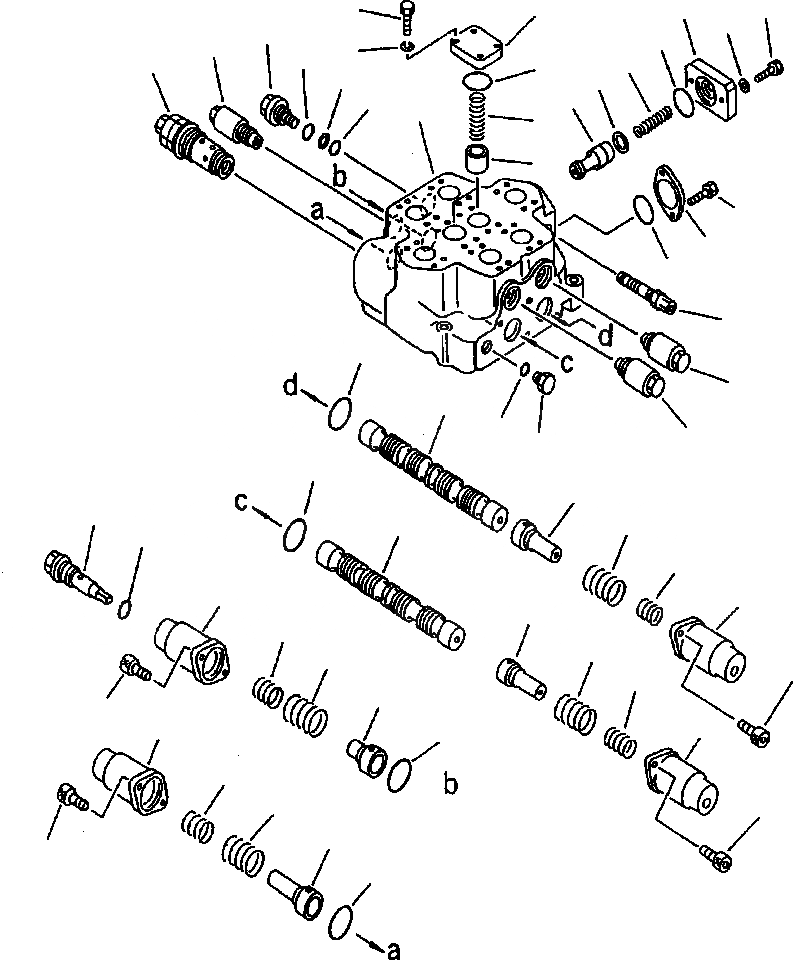 b
a
d
c
d
c
b
a