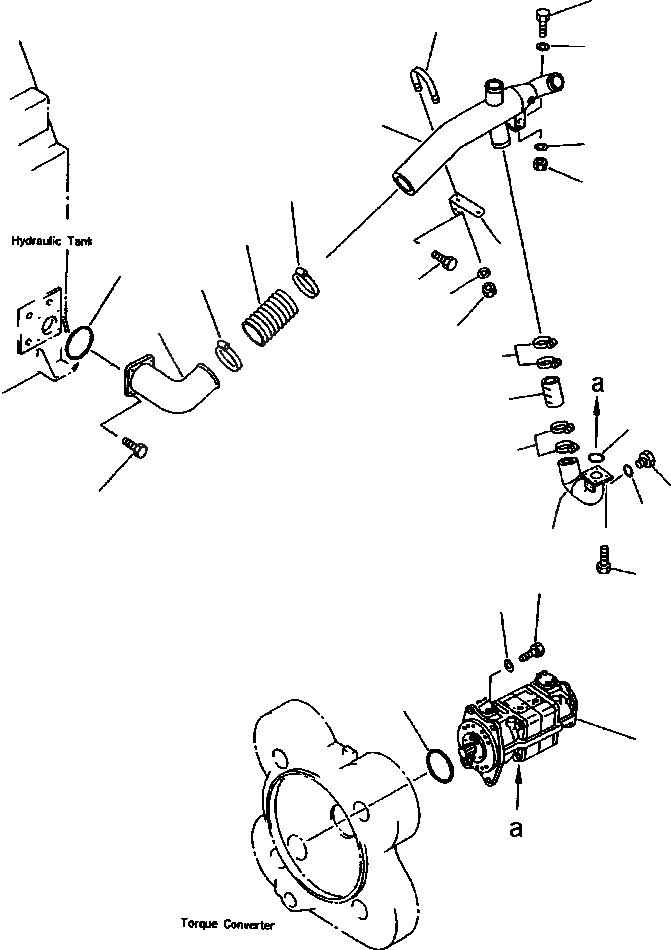 Hydraulic Tank

a

a

Torque Converter