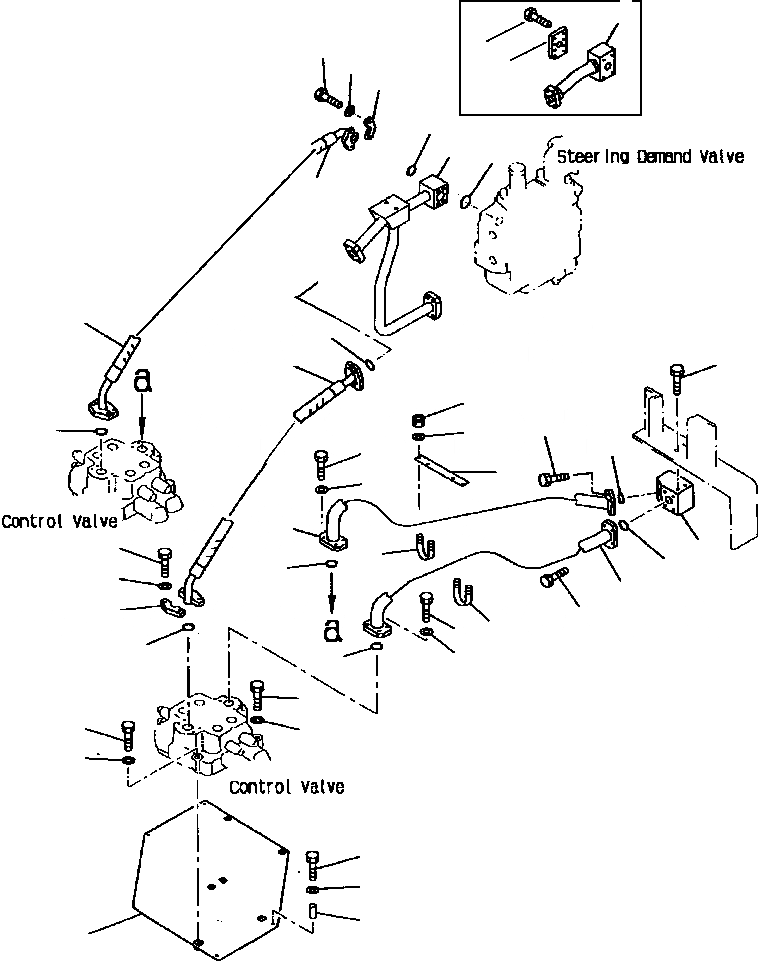 Steering Demand Valve

a

Control Valve

a

Control Valve