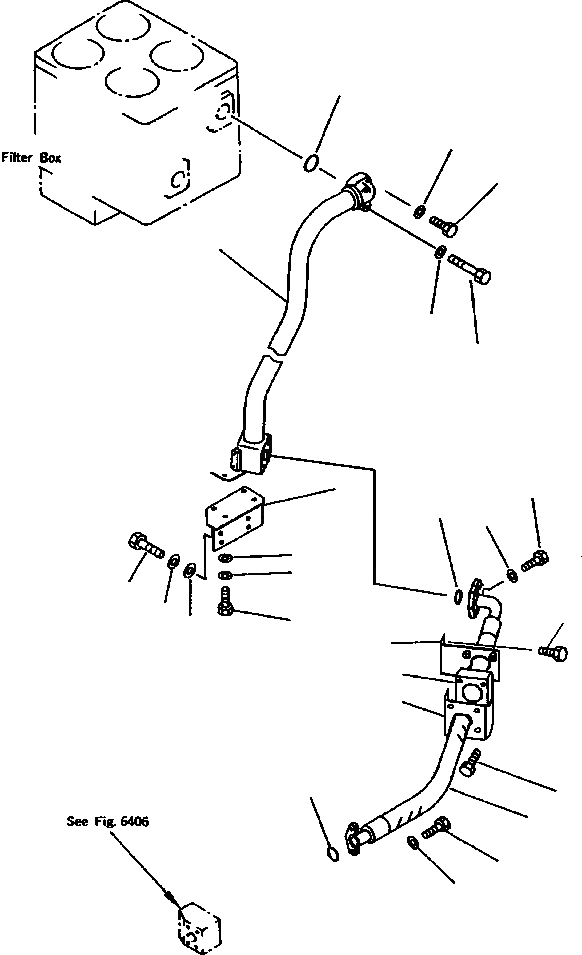 Filter Box

See Fig. 6406