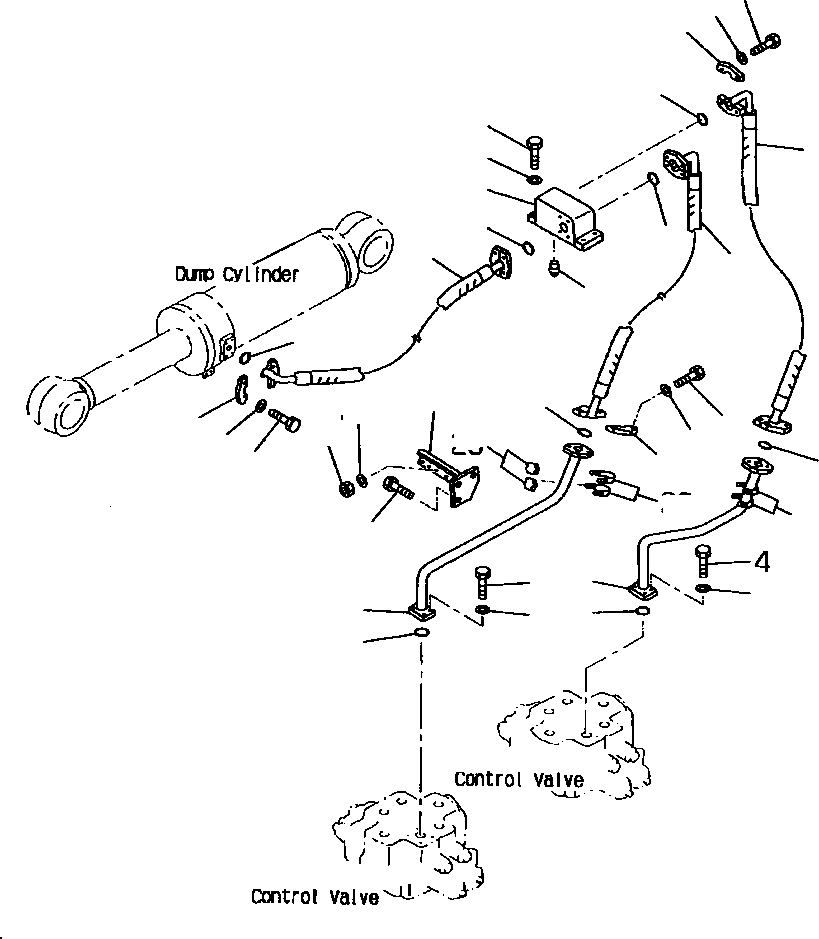 Dump Cylinder

4

Control Valve

Control Valve