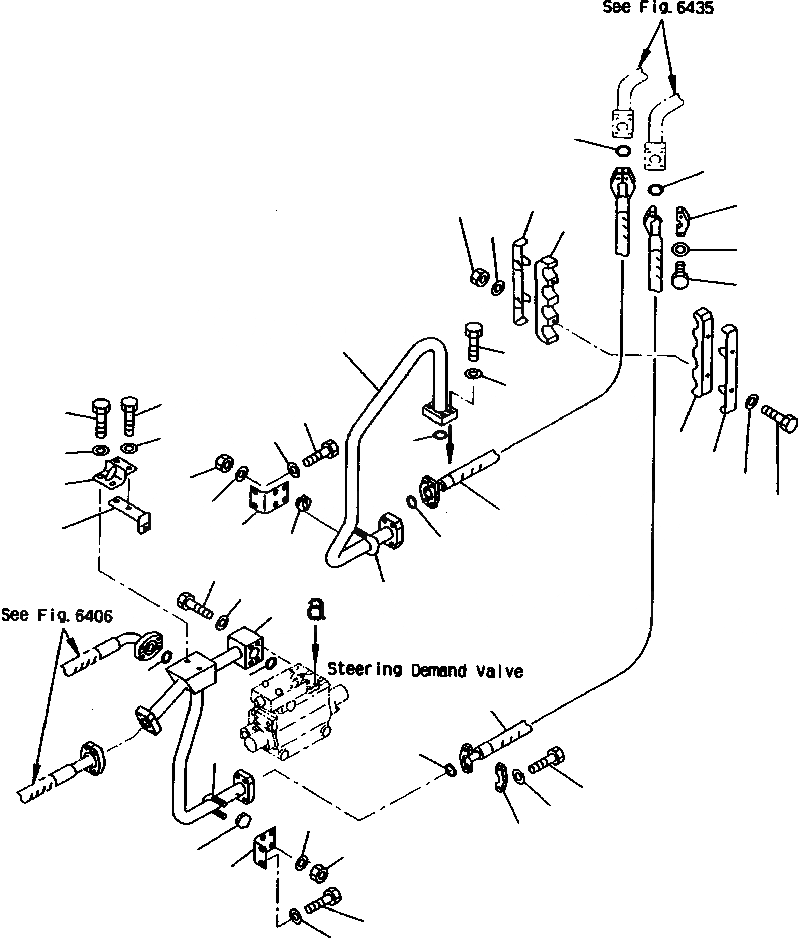 See Fig. 6435

See Fig. 6406

a

Steering Demand Valve