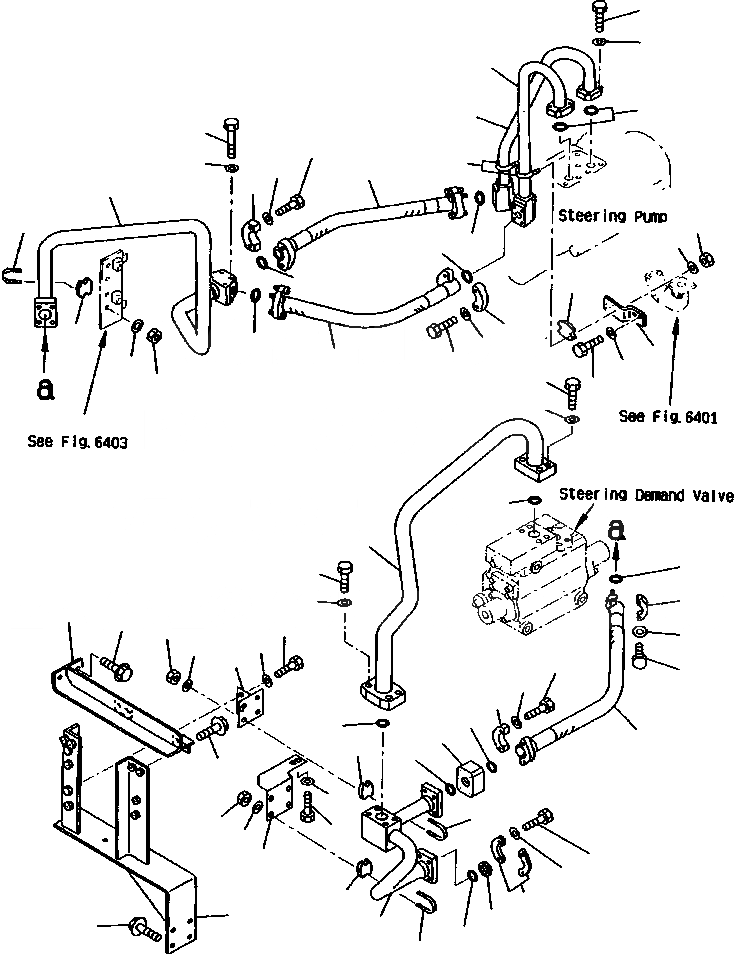 Steering Pump

a

See Fig.6403

See Fig.6401

Steering Demand Valve

a