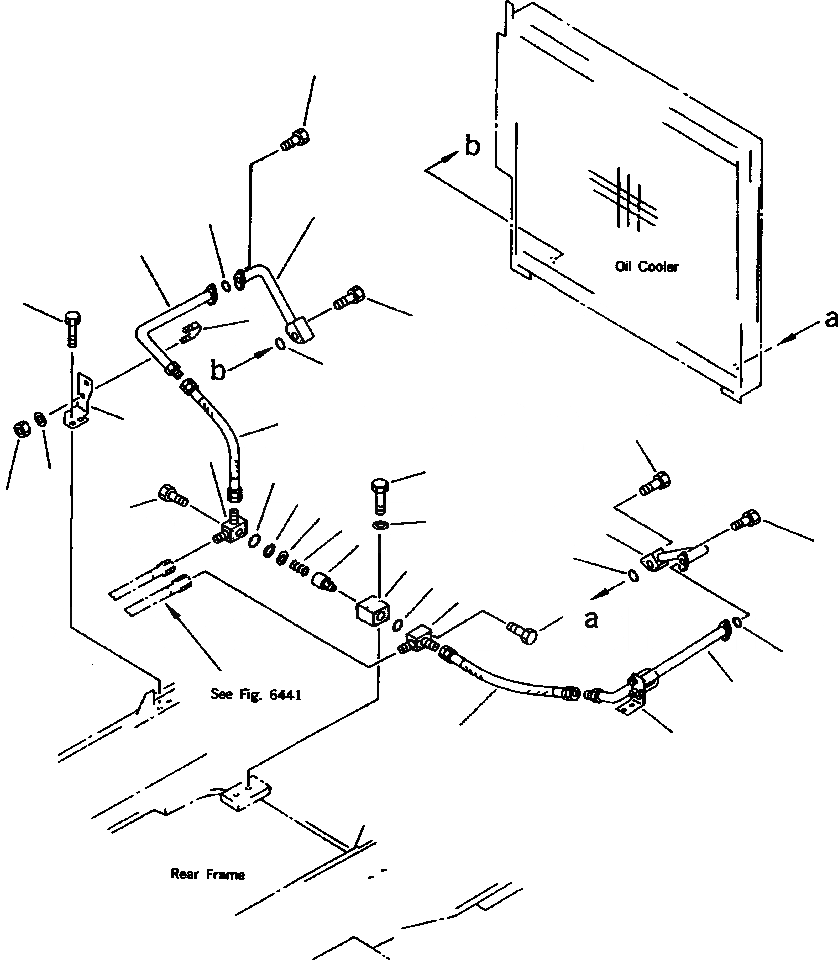 b

Oil Cooler

a

b

a

See Fig. 6441

Rear Frame