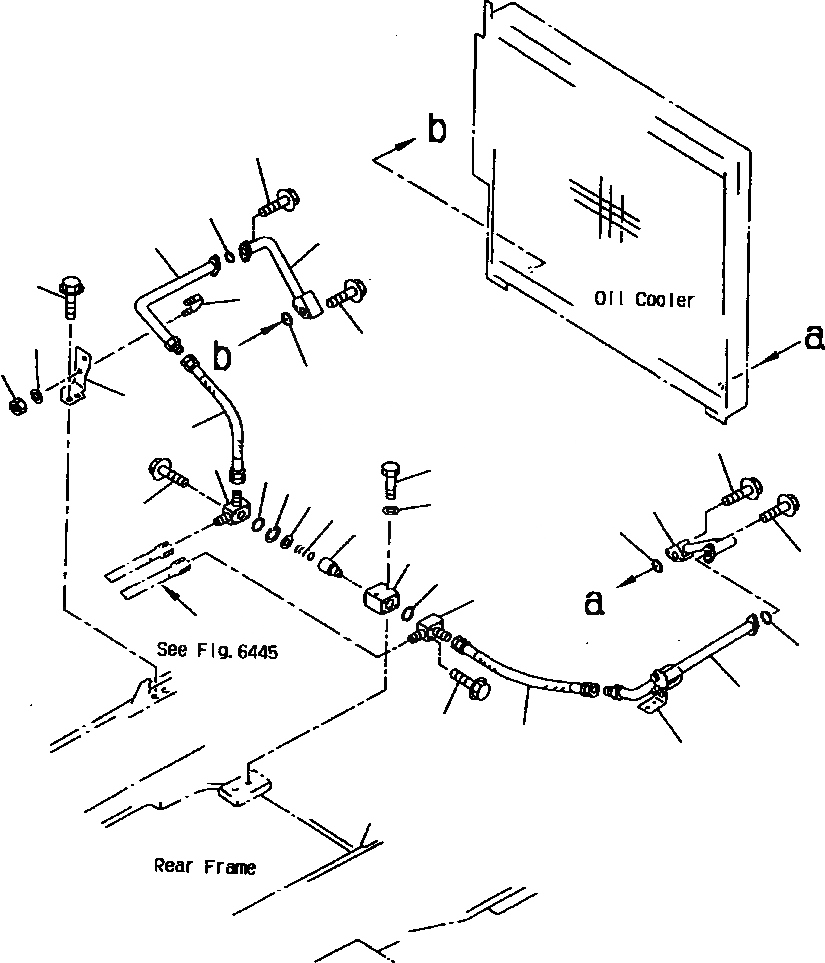 b
Oil Cooler
a
b
a
See Fig. 6445
Rear Frame