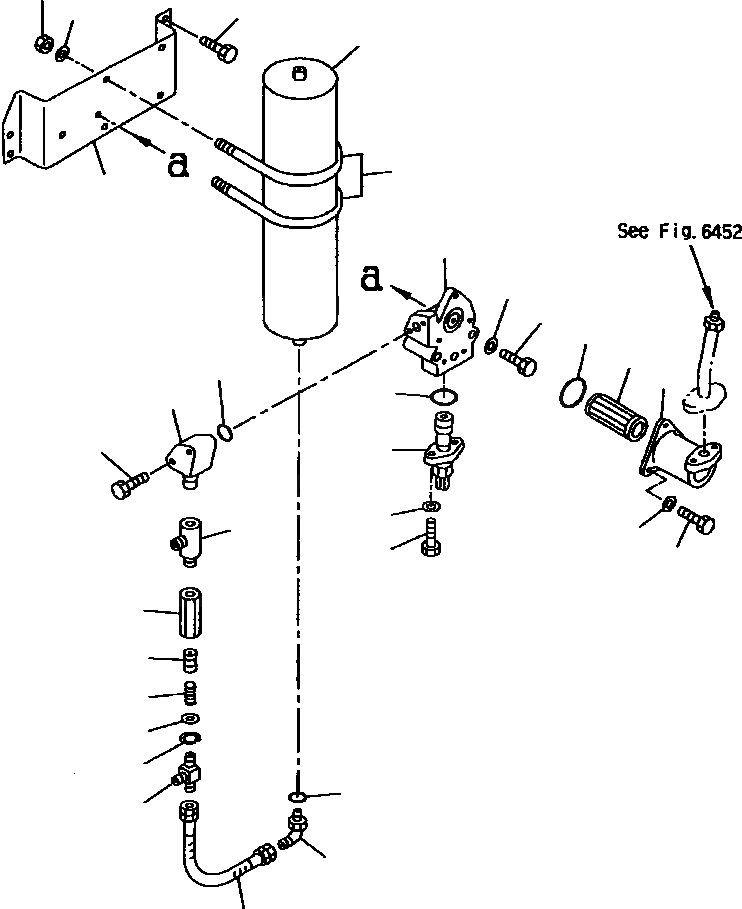 a

a

See Fig. 6452