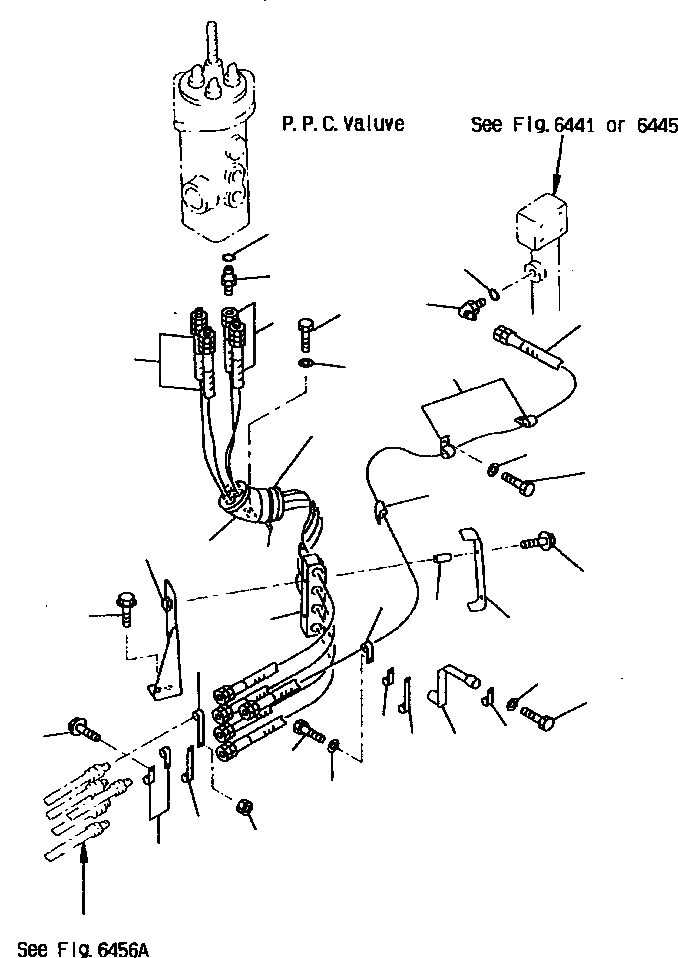 P. P. C. Valuve

See Fig. 6441 or 6445

See Fig. 6456A