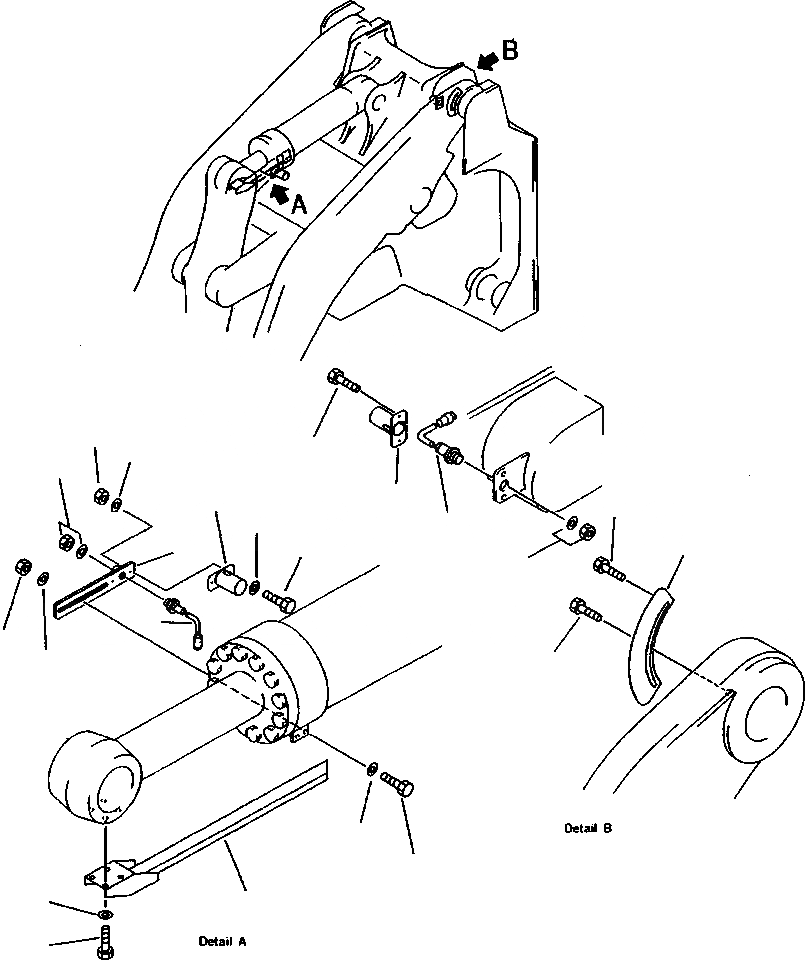 B
A
Detail B
Detail A