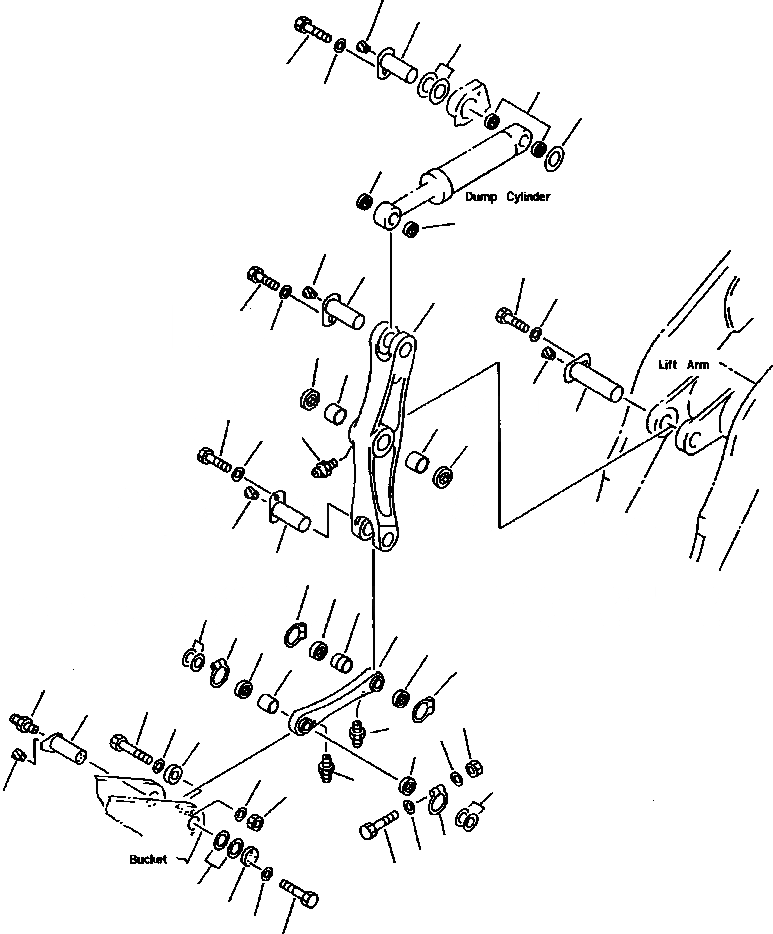 Dump Cylinder

Lift Arm

Bucket