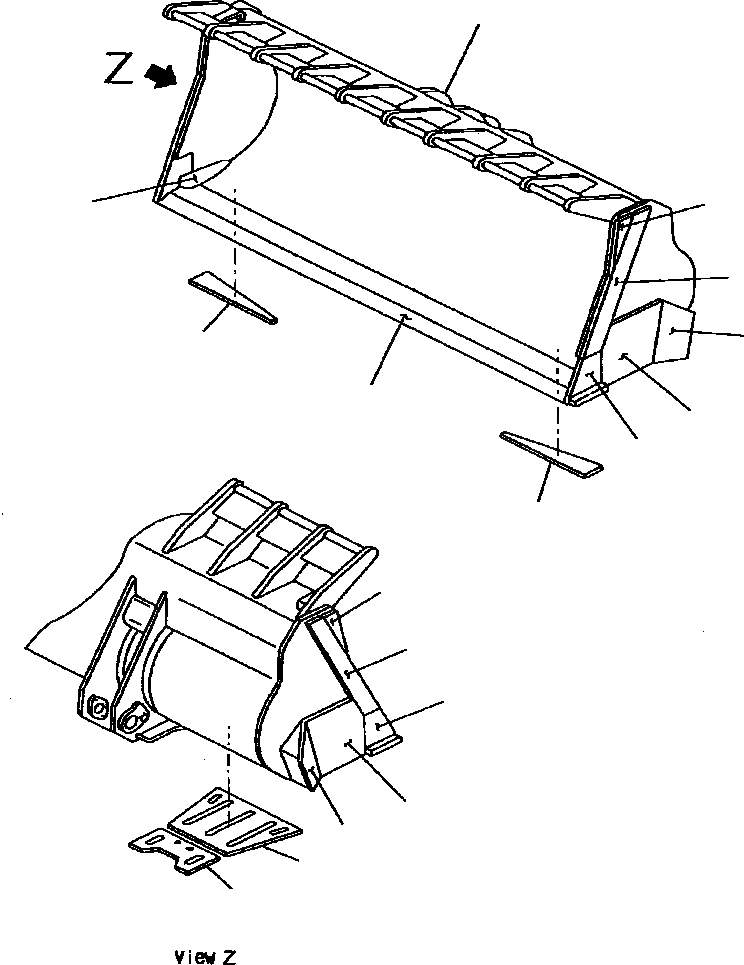 Z

View Z