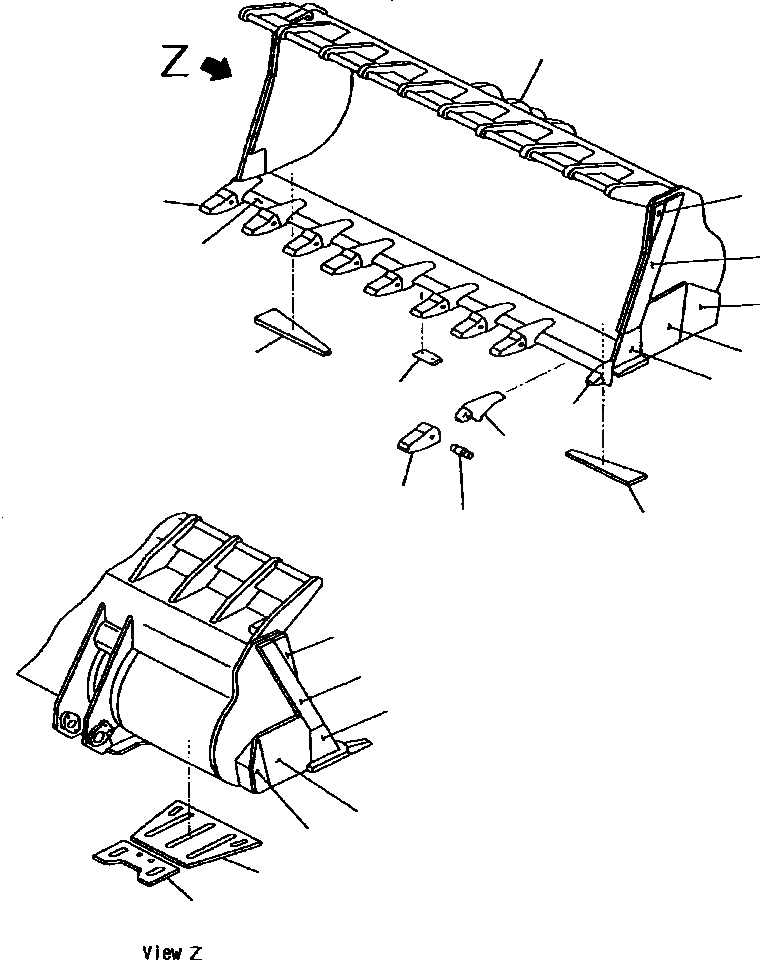 Z

View Z