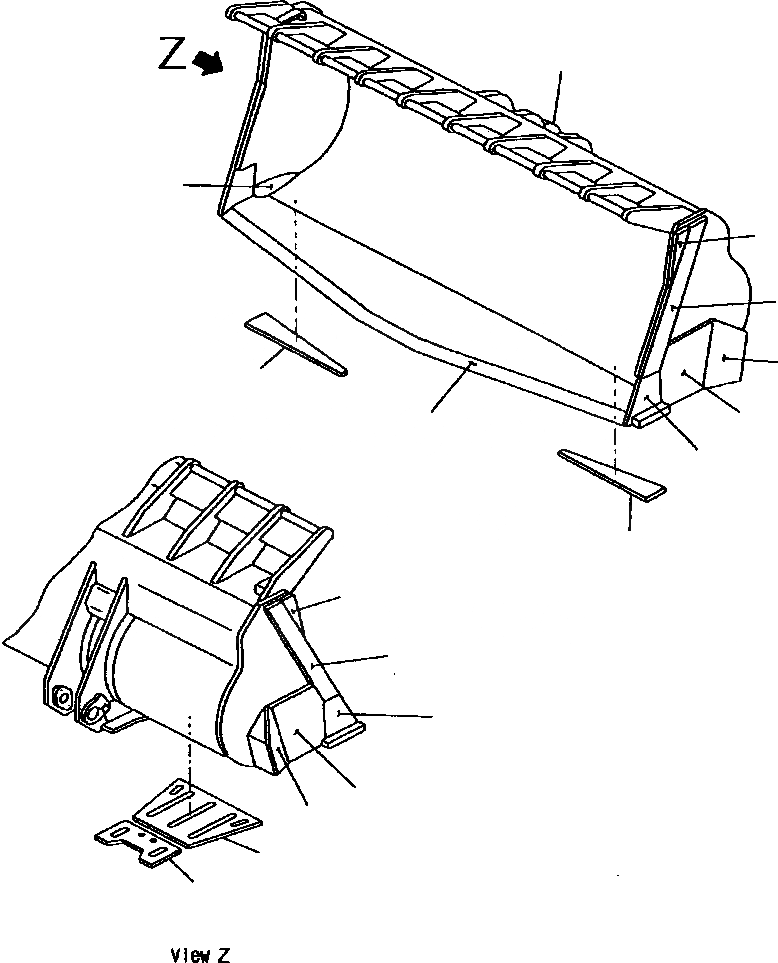 Z

View Z