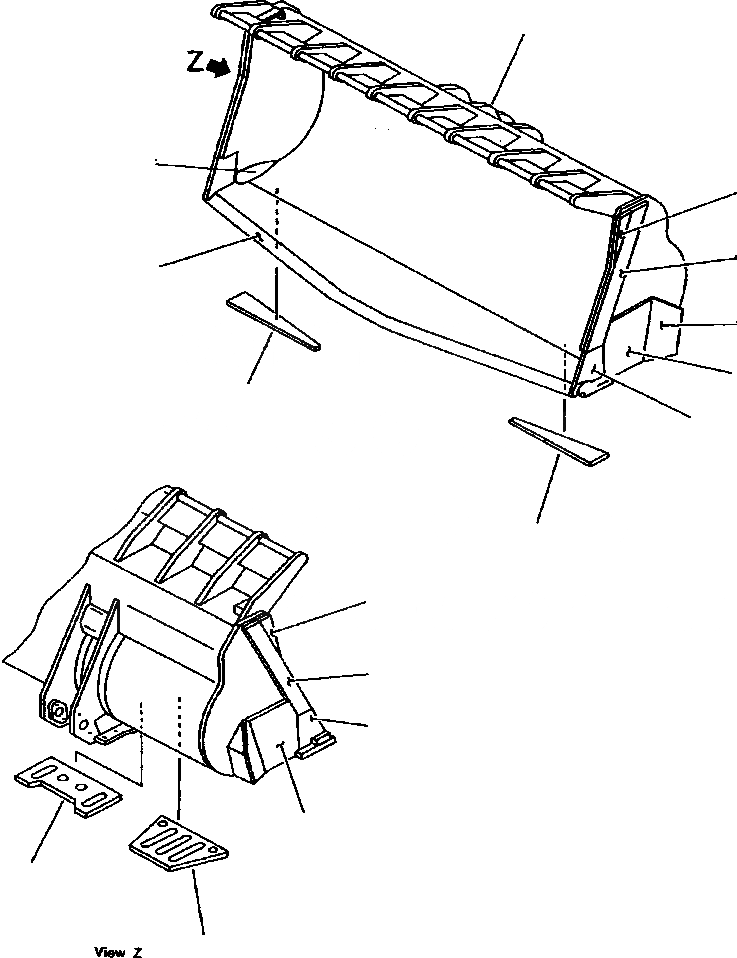 Z

View Z