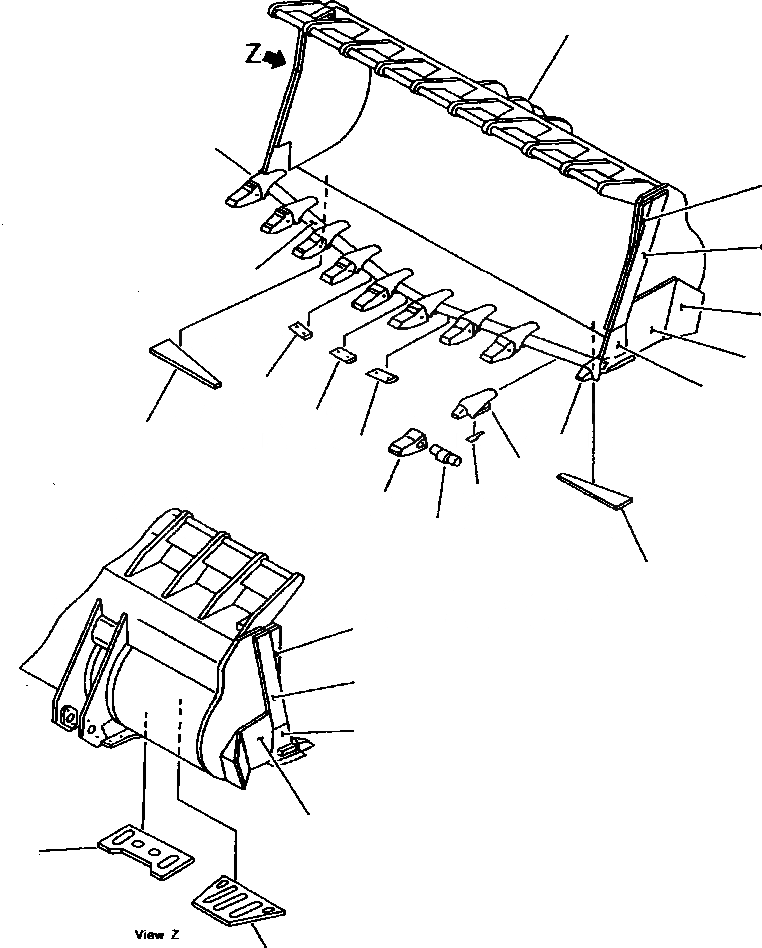 Z

View Z