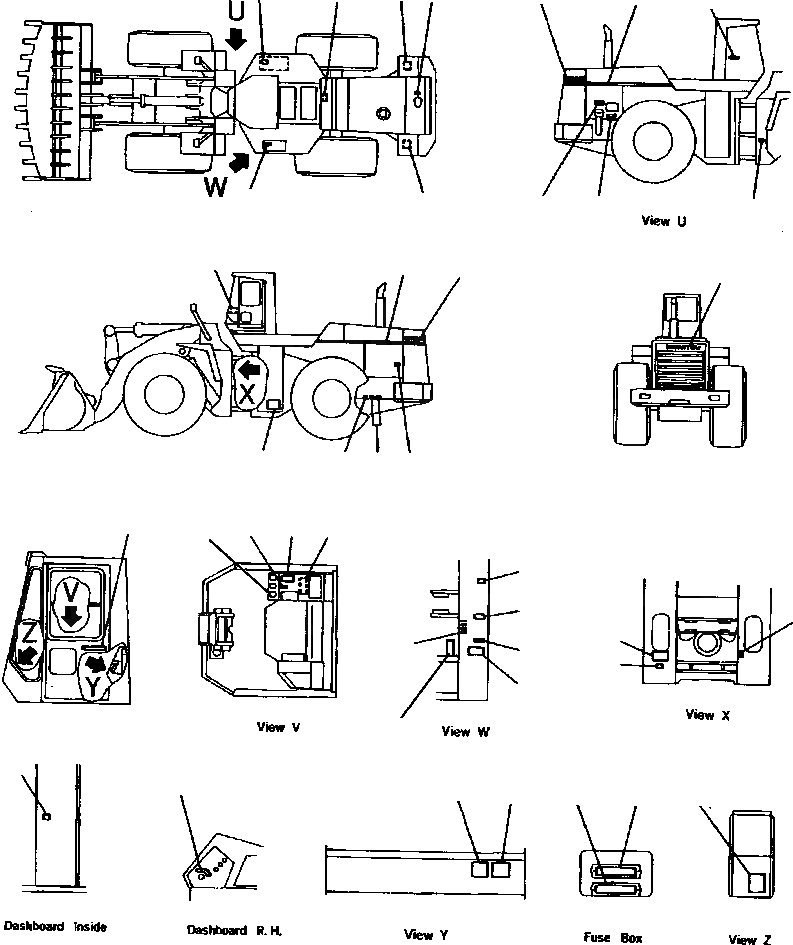 U

W

View U

X

V

Z

Y

View V

View W

View X

Dashboard Inside

Dashboard R. H.

View Y

Fuse Box

View Z