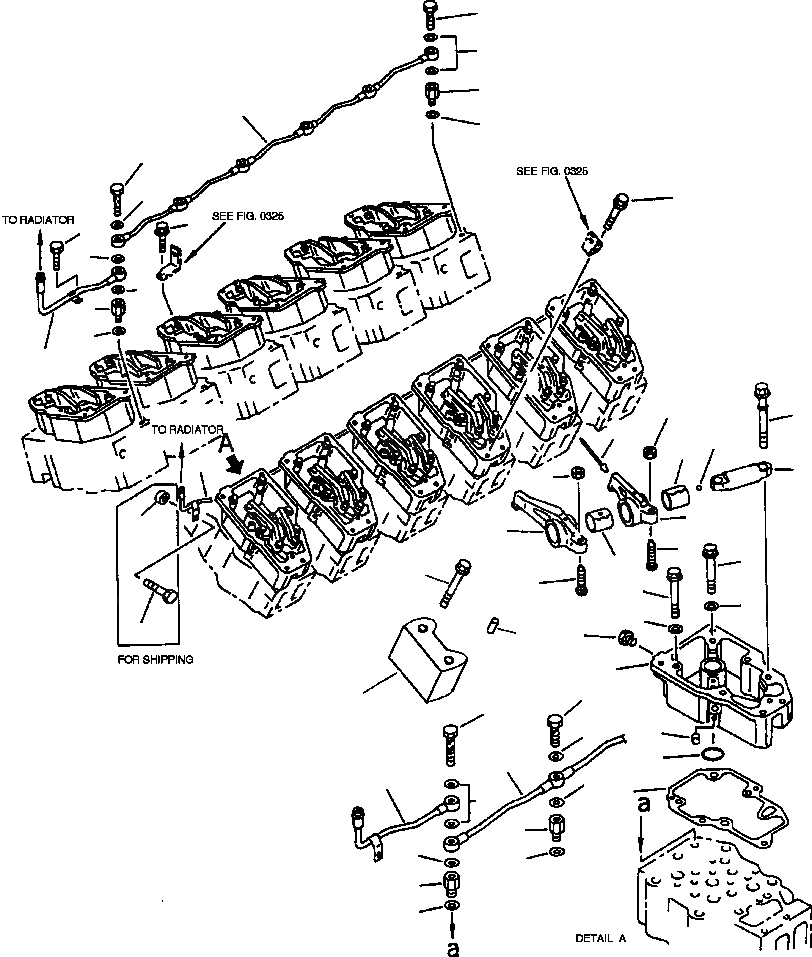 SEE FIG. 0325

TO RADIATOR

SEE FIG. 0325

TO RADIATOR

A

FOR SHIPPING

a

a

DETAIL A