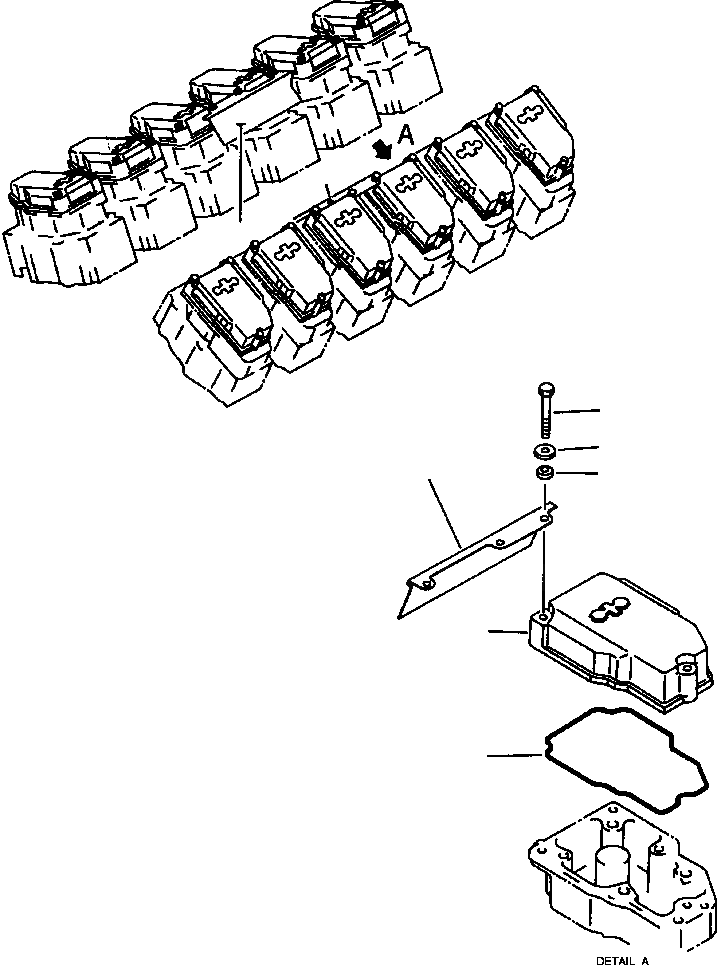 A

DETAIL A