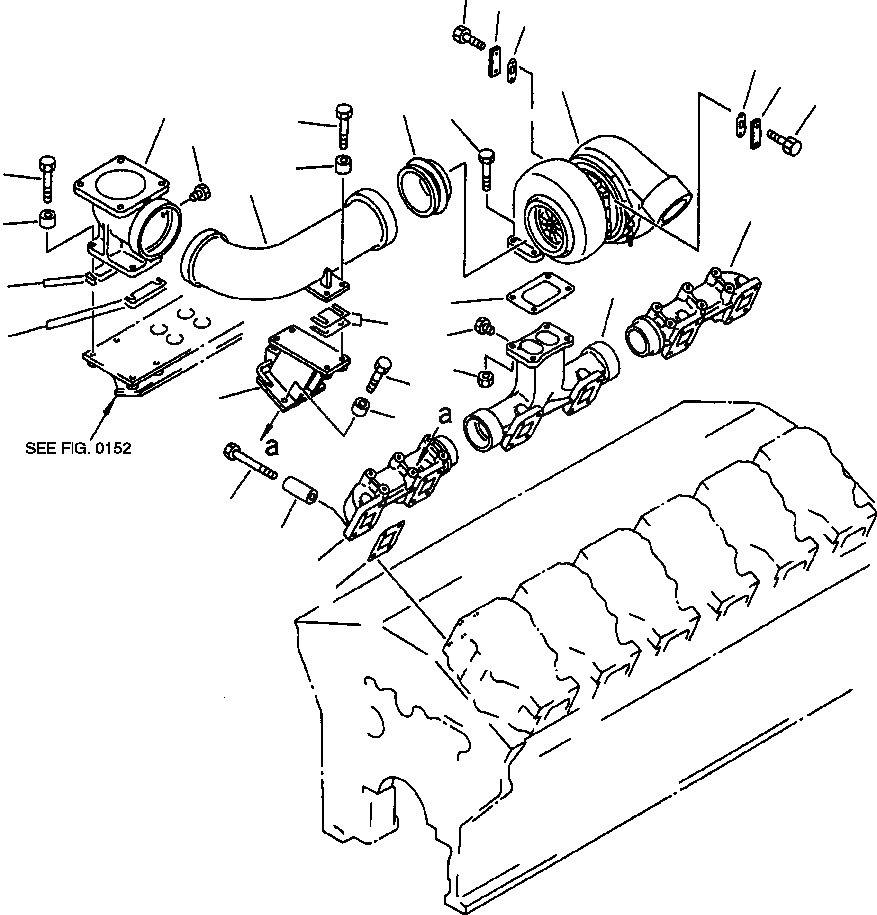 SEE FIG. 0152

a

a