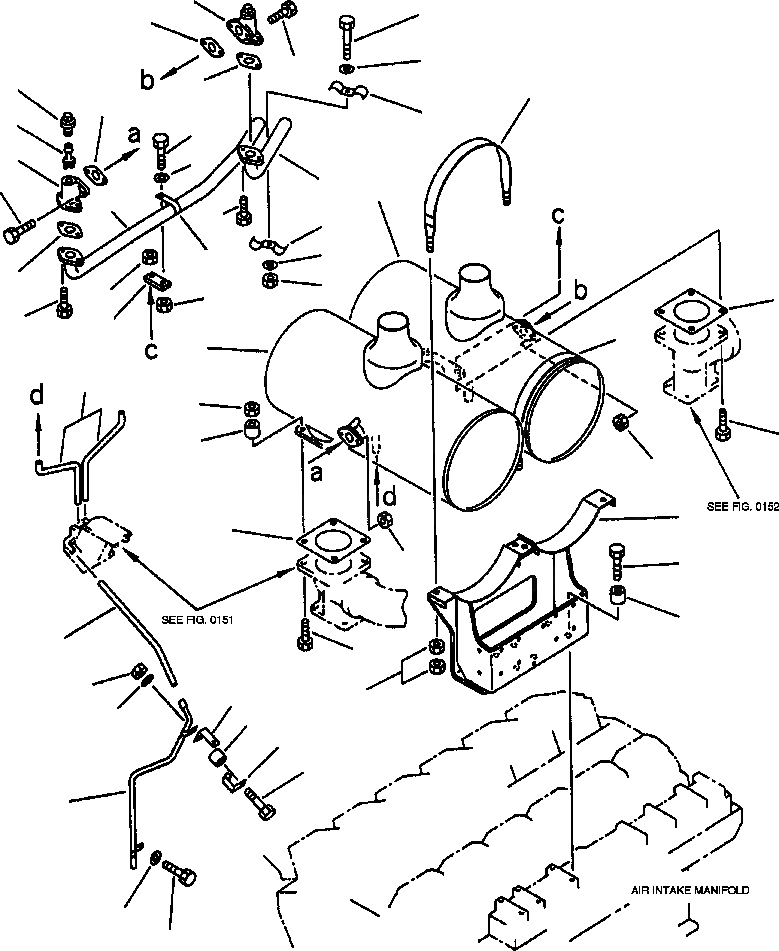 b
a
c
b
c
d
a
d
SEE FIG. 0152
SEE FIG. 0151
AIR INTAKE MANIFOLD