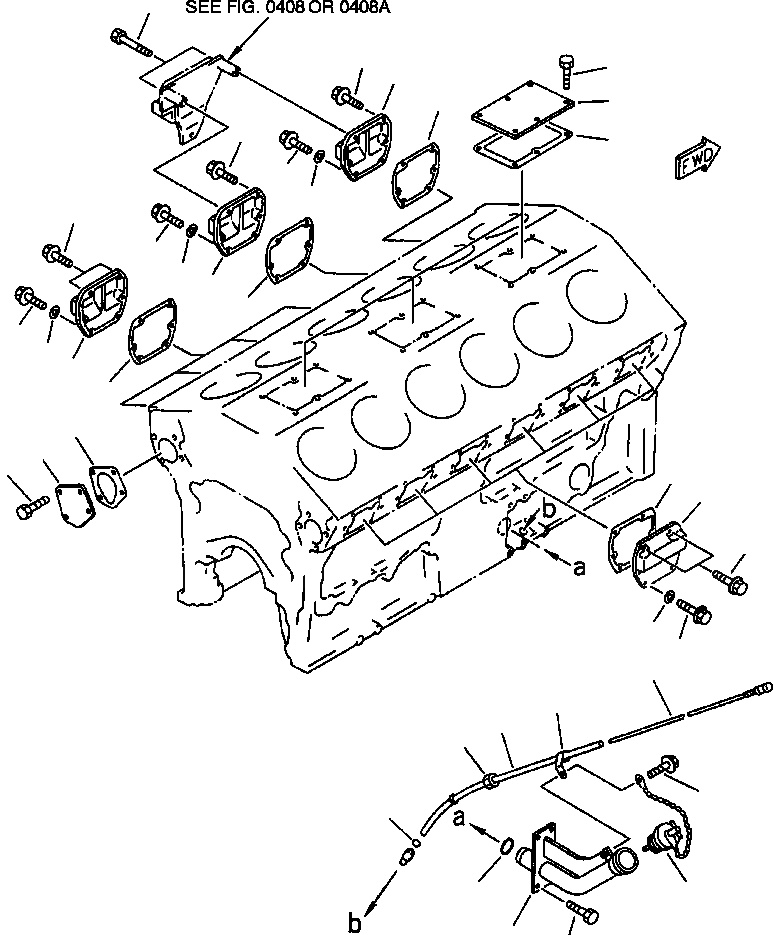 SEE FIG. 0408 OR 0408A

FWD

b

a

a

b