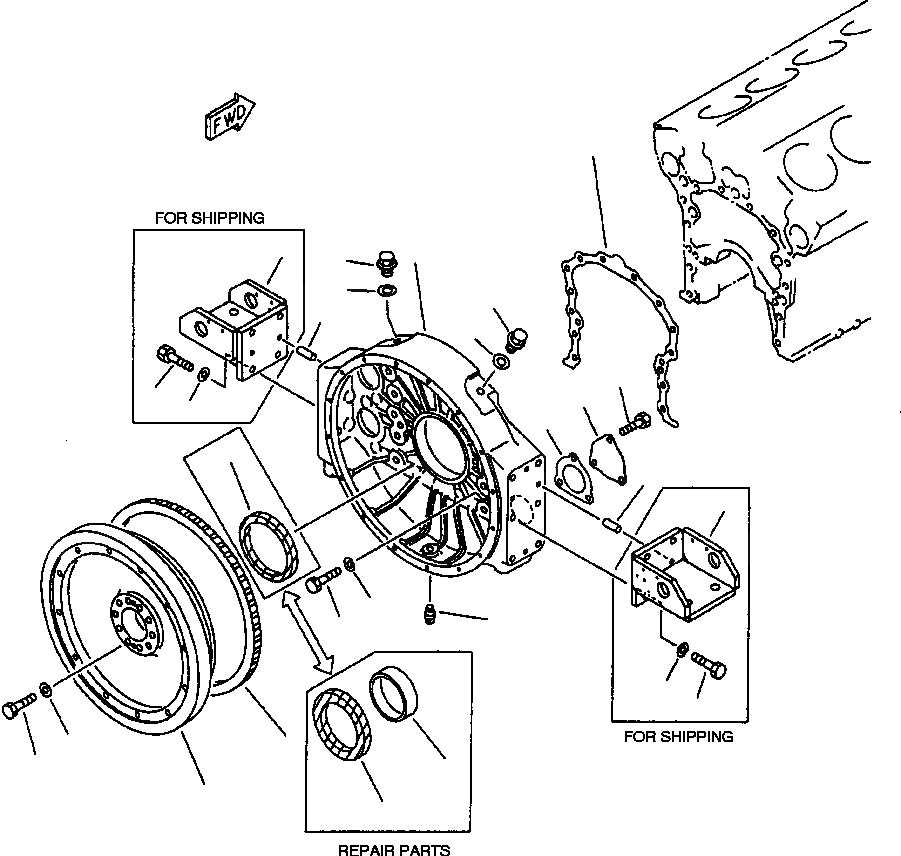 FWD

FOR SHIPPING

FOR SHIPPING

REPAIR PARTS