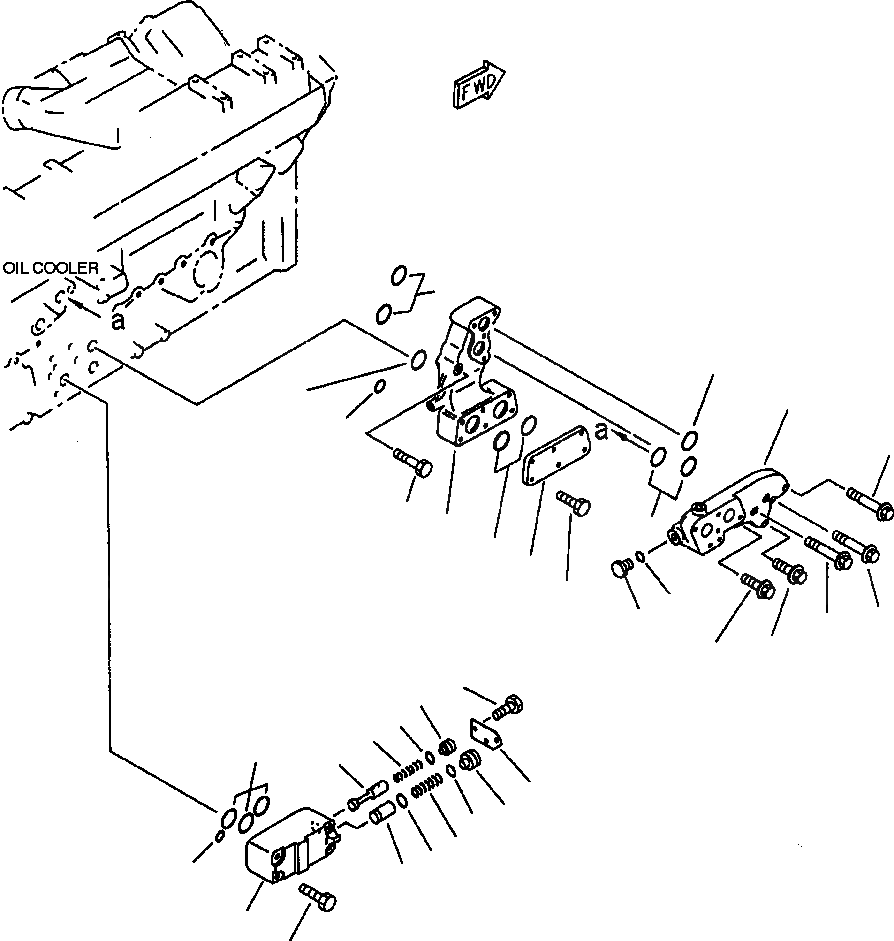 FWD

OIL COOLER

a

a