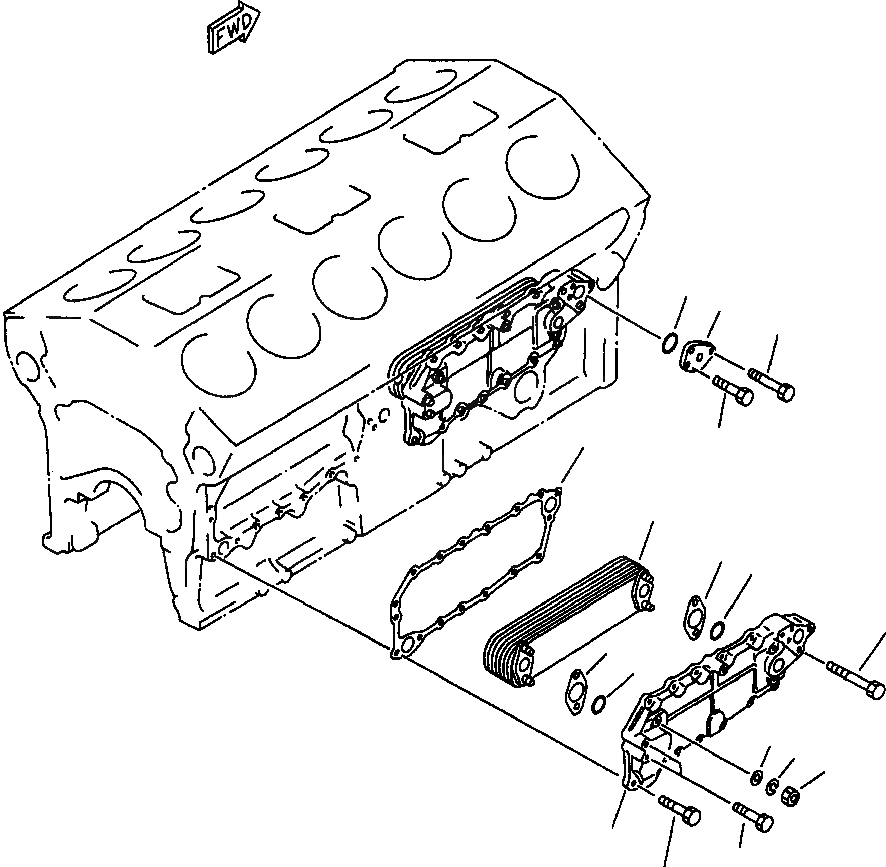 FWD