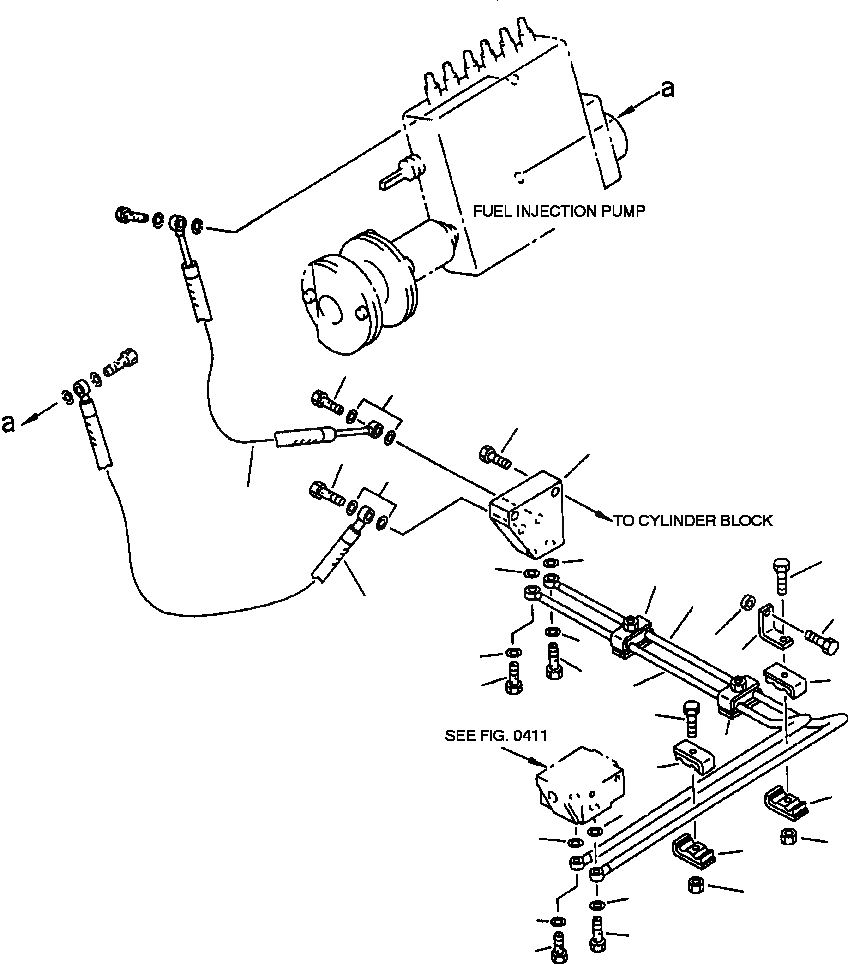 a

FUEL INJECTION PUMP

a

TO CYLINDER BLOCK

SEE FIG. 0411