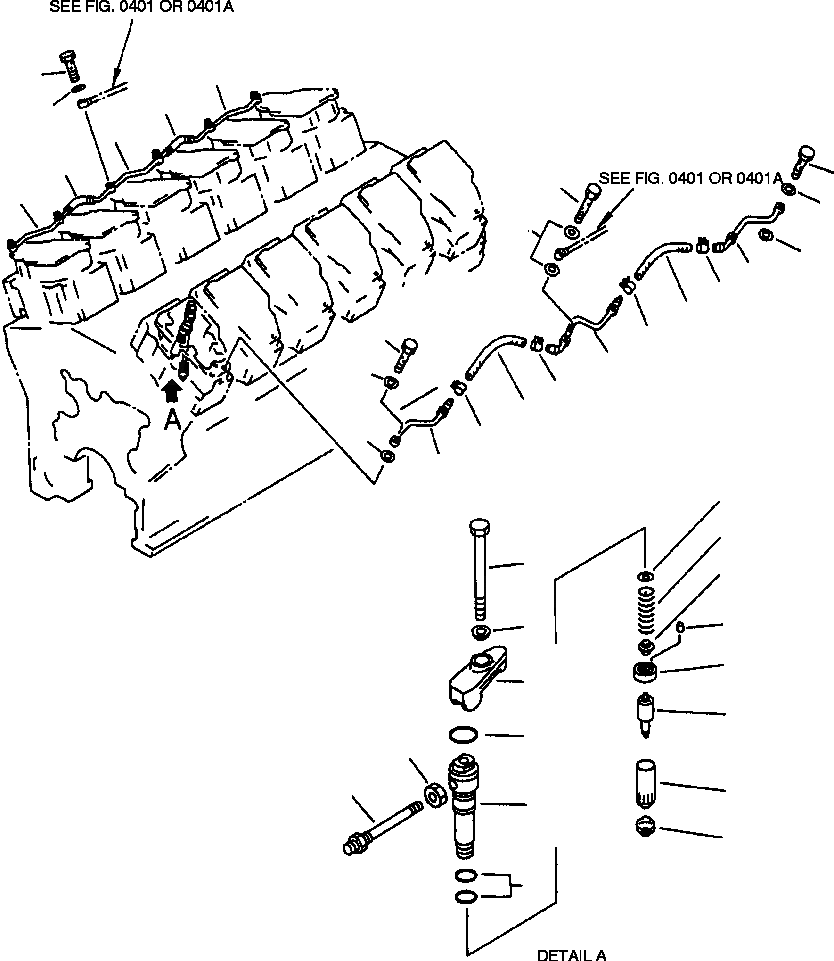 SEE FIG. 0401 OR 0401A

SEE FIG. 0401 OR 0401A

A

DETAIL A