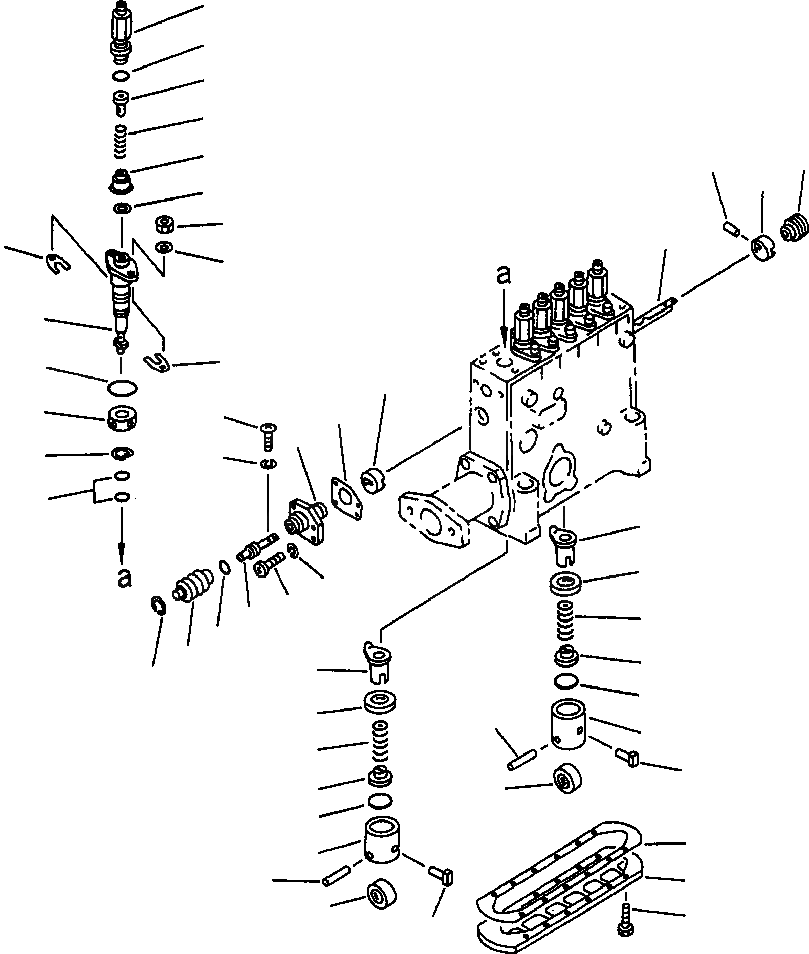 a

a