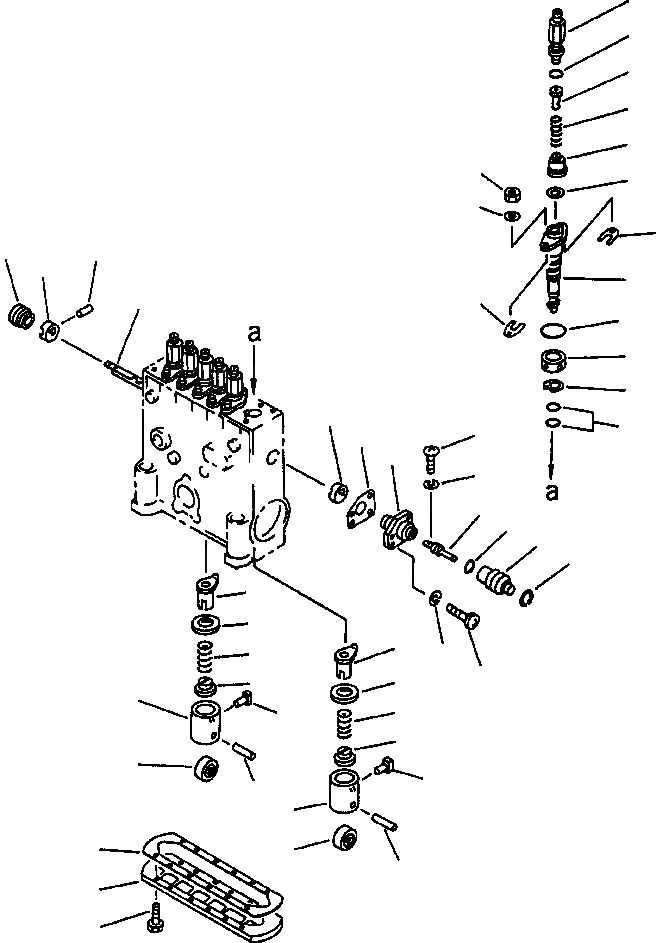 a
a