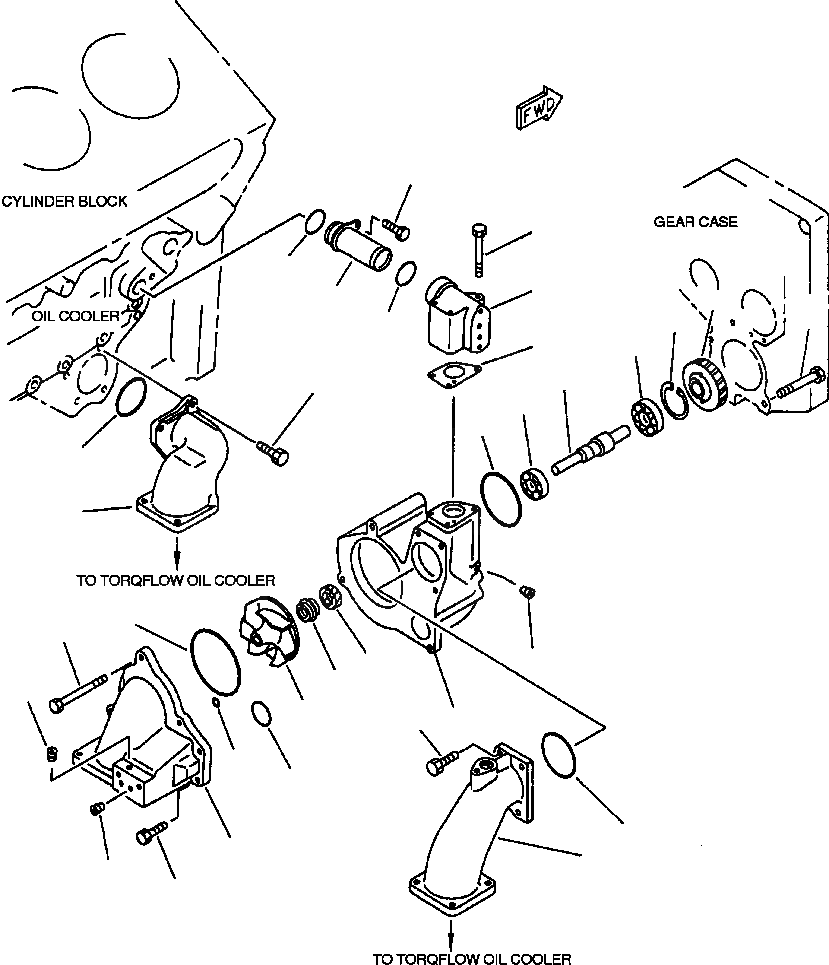 FWD

CYLINDER BLOCK

GEAR CASE

OIL COOLER

TO TORQFLOW OIL COOLER

TO TORQFLOW OIL COOLER