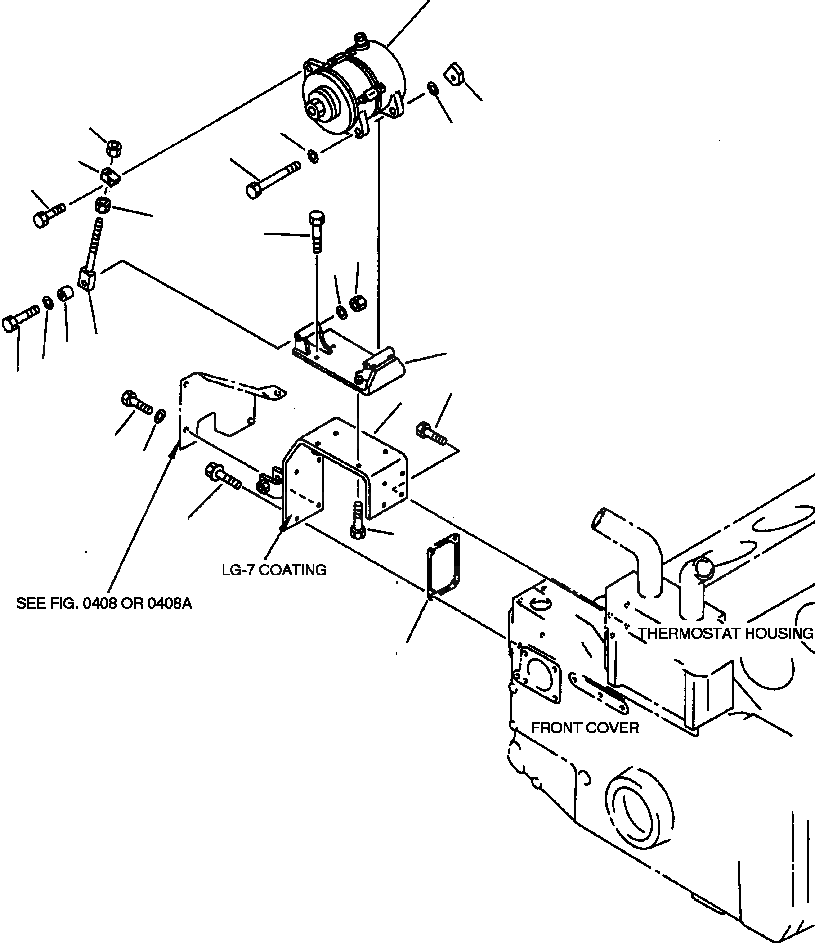 LG-7 COATING

SEE FIG. 0408 OR 0408A

THERMOSTAT HOUSING

FRONT COVER