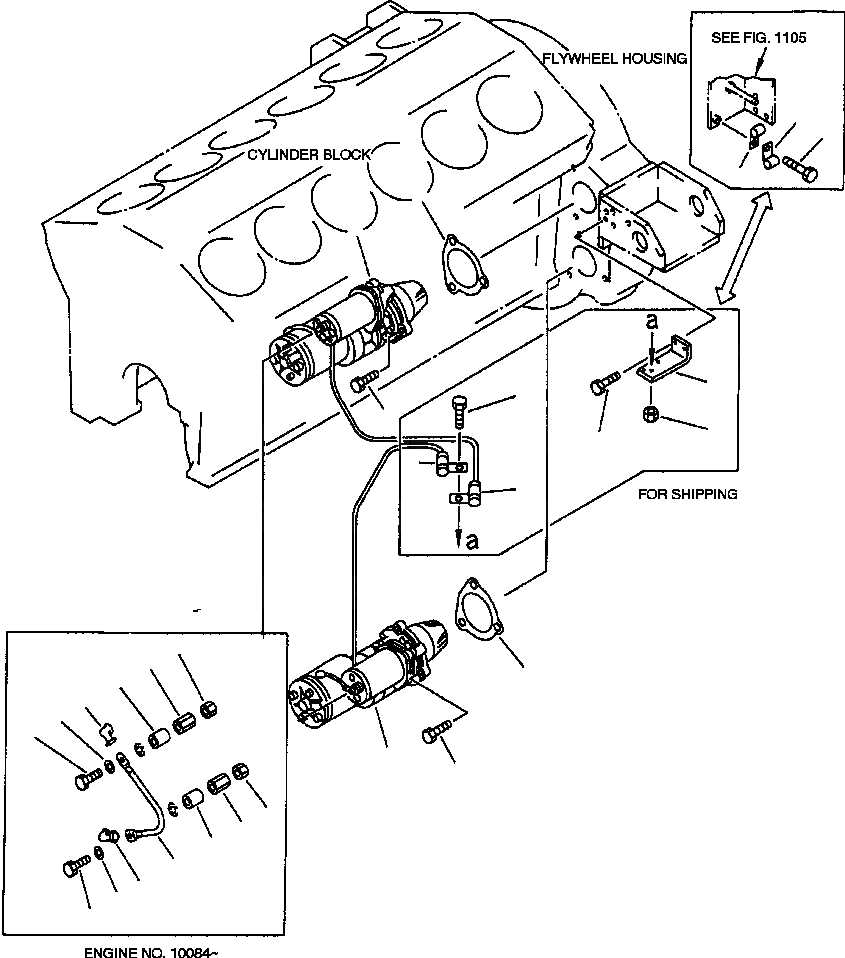 SEE FIG. 1105

FLYWHEEL HOUSING

CYLINDER BLOCK

a

FOR SHIPPING

a

ENGINE NO. 10084~