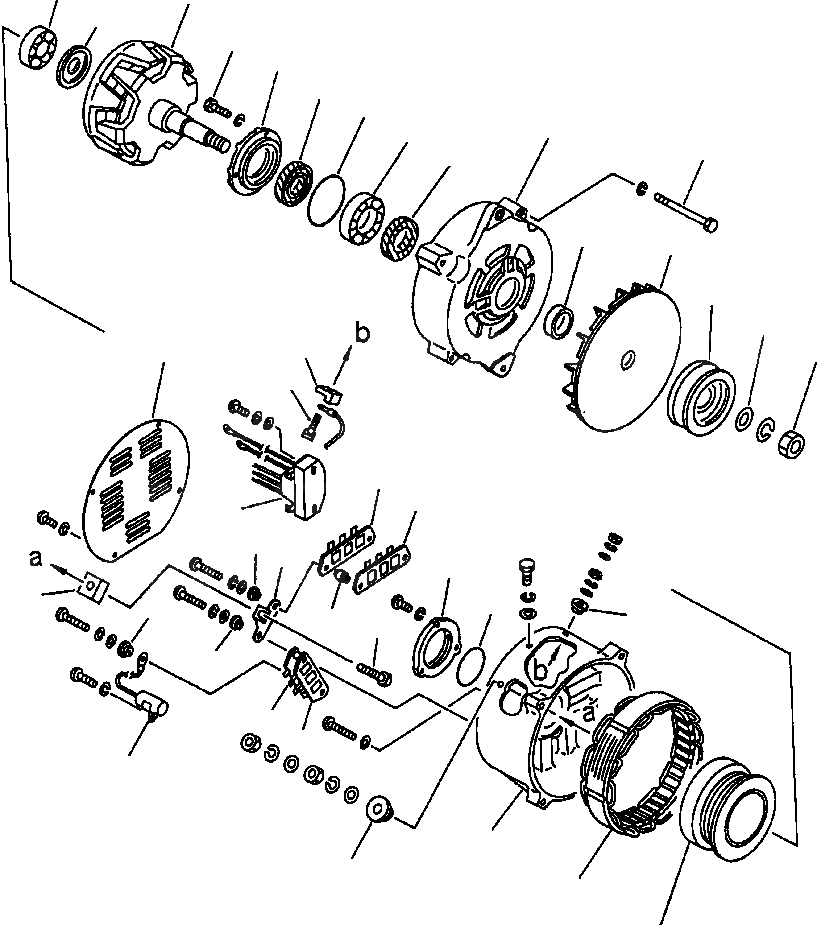 b
a
b
a